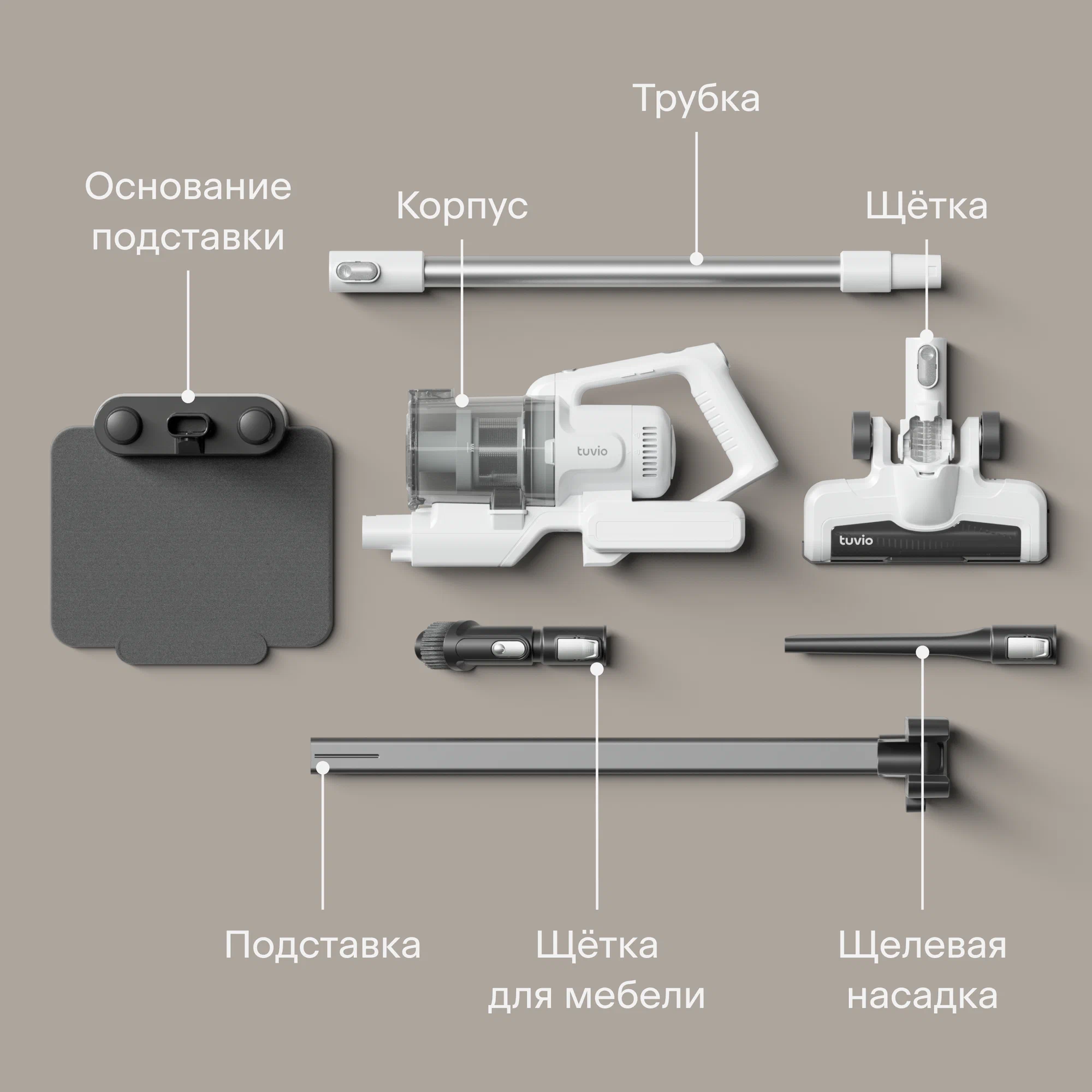 Трубка

Основание подставки

Корпус

Щётка

tuvio

tuvio

Подставка

Щётка для мебели

Щелевая насадка