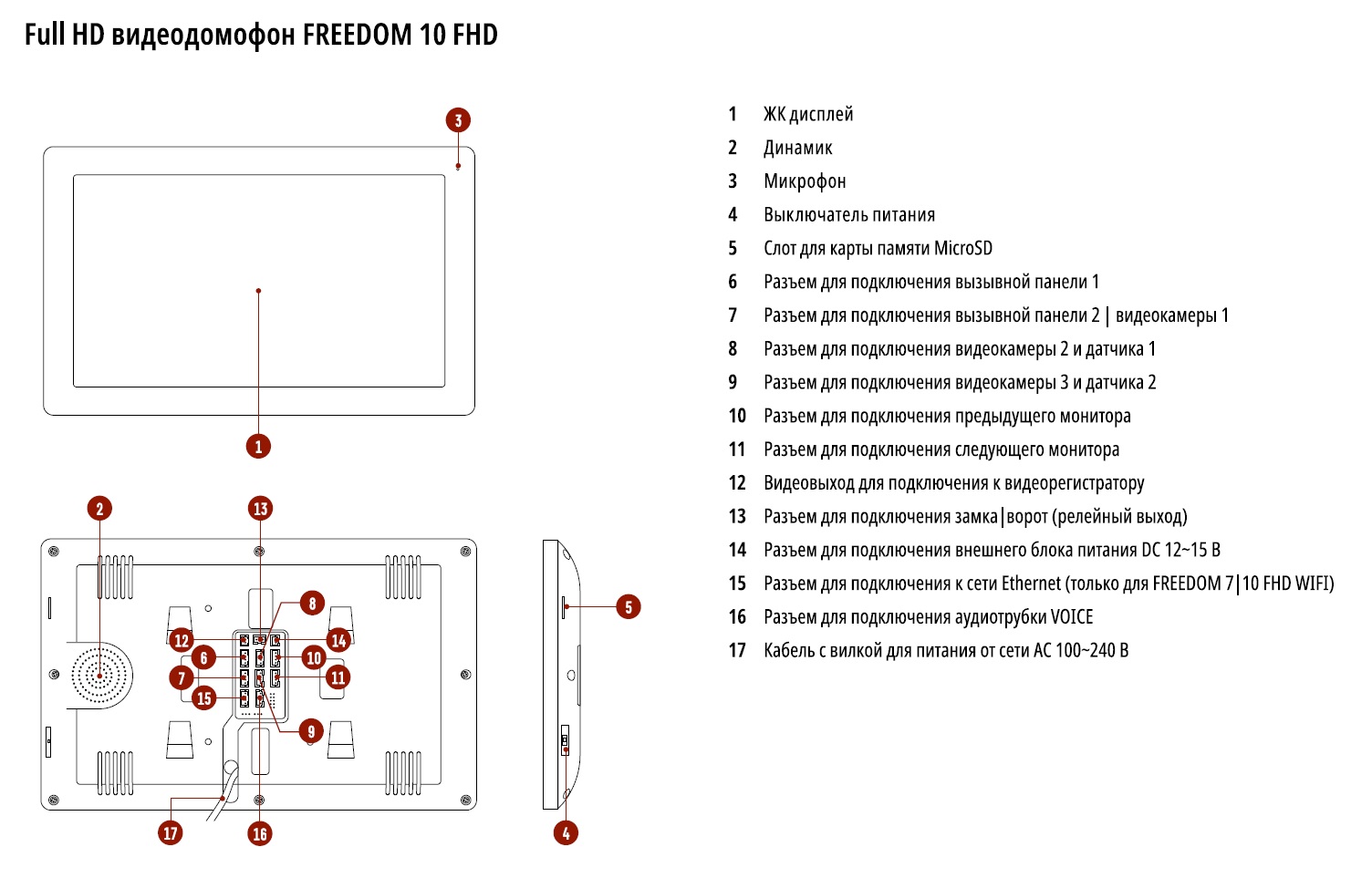 Full HD видеодомофон FREEDOM 10 FHD

3

1

2

13

8

12

14

6

10

7

11

15

9

17

16

5

4

1 ЖК дисплей
2 Динамик
3 Микрофон
4 Выключатель питания
5 Слот для карты памяти MicroSD
6 Разъем для подключения вызывной панели 1
7 Разъем для подключения вызывной панели 2 | видеокамеры 1
8 Разъем для подключения видеокамеры 2 и датчика 1
9 Разъем для подключения видеокамеры 3 и датчика 2
10 Разъем для подключения предыдущего монитора
11 Разъем для подключения следующего монитора
12 Видеовыход для подключения к видеорегистратору
13 Разъем для подключения замка|ворот (релейный выход)
14 Разъем для подключения внешнего блока питания DC 12~15 В
15 Разъем для подключения к сети Ethernet (только для FREEDOM 7|10 FHD WIFI)
16 Разъем для подключения аудиотрубки VOICE
17 Кабель с вилкой для питания от сети AC 100~240 В