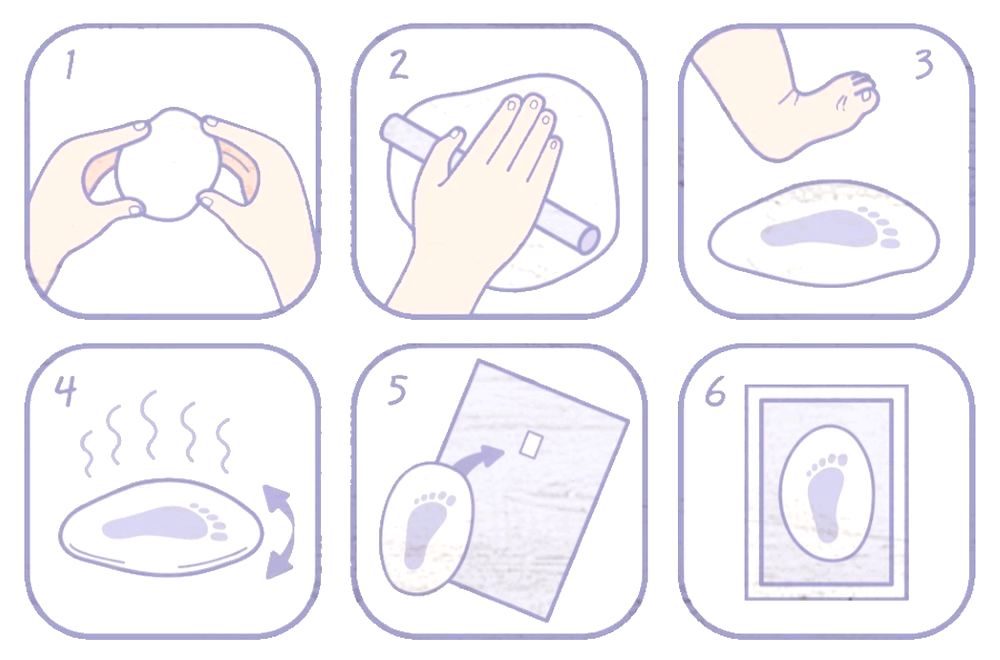 1

2

3

4

5

6