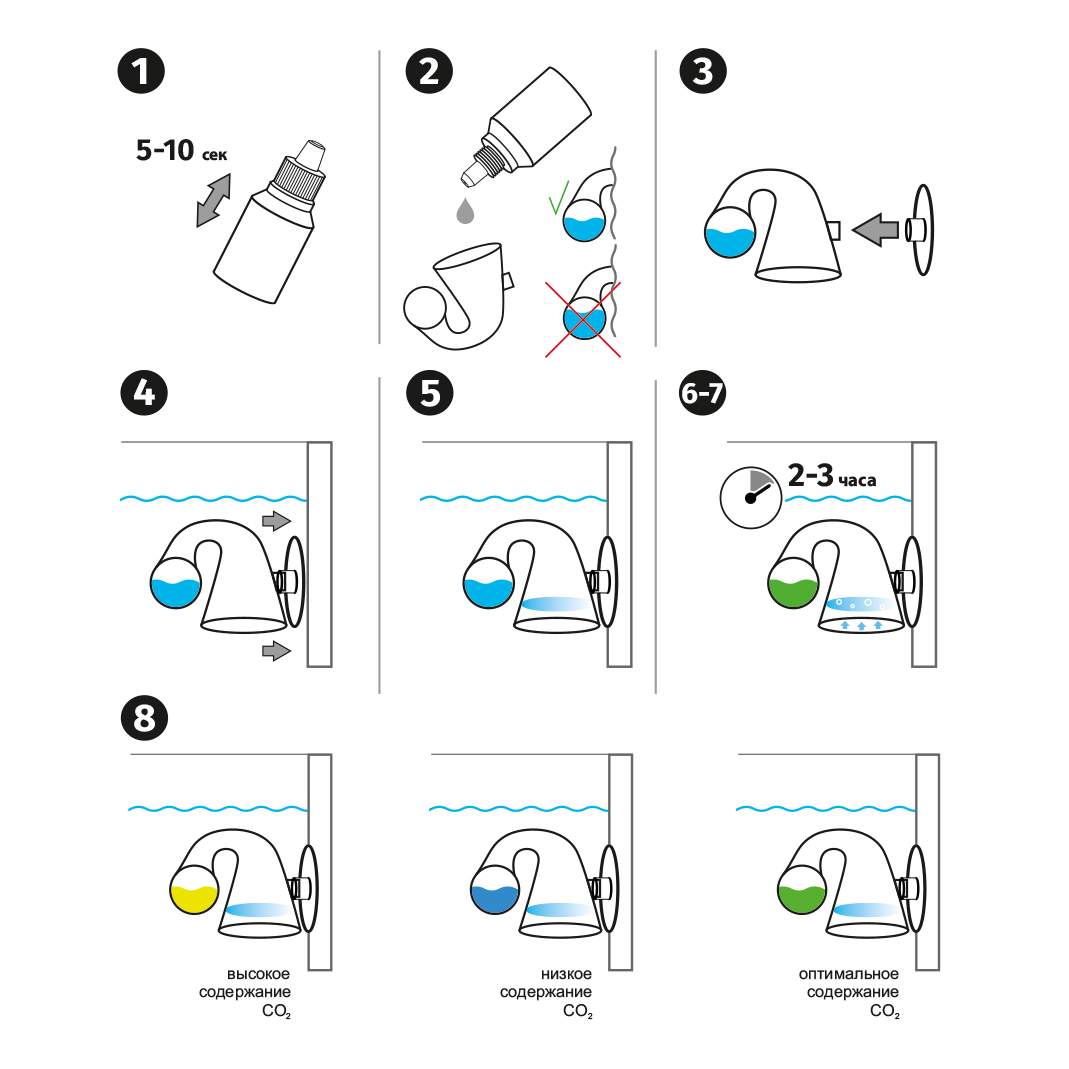 1

5-10 сек

2

3

4

5

6-7

2-3 часа

8

высокое содержание $CO_2$

низкое содержание $CO_2$

оптимальное содержание $CO_2$