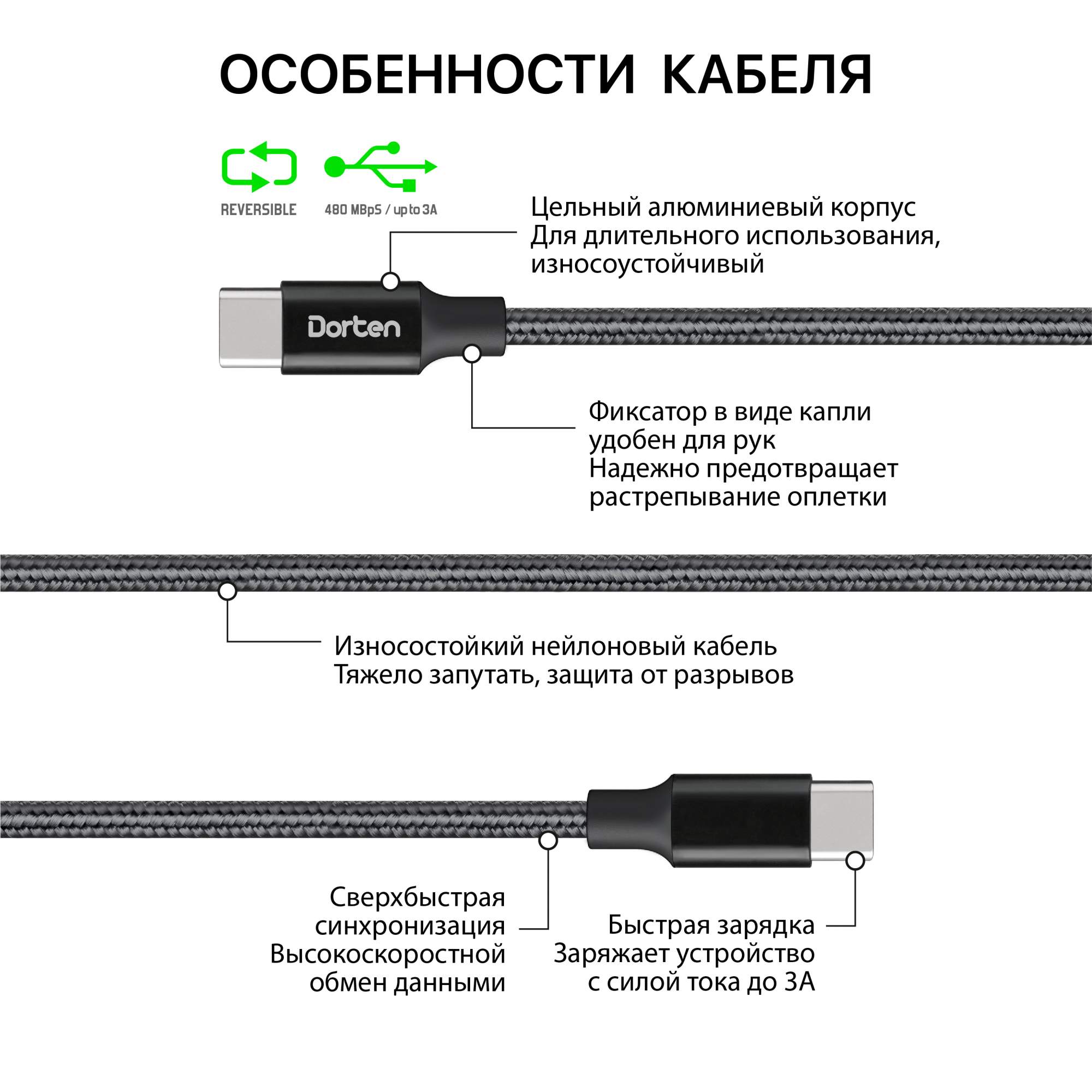 ОСОБЕННОСТИ КАБЕЛЯ

REVERSIBLE

480 MBpS / up to 3A

Цельный алюминиевый корпус
Для длительного использования,
износоустойчивый

Dorten

Фиксатор в виде капли
удобен для рук
Надежно предотвращает
растрепывание оплетки

Износостойкий нейлоновый кабель
Тяжело запутать, защита от разрывов

Сверхбыстрая
синхронизация
Высокоскоростной
обмен данными

Быстрая зарядка
Заряжает устройство
с силой тока до 3А