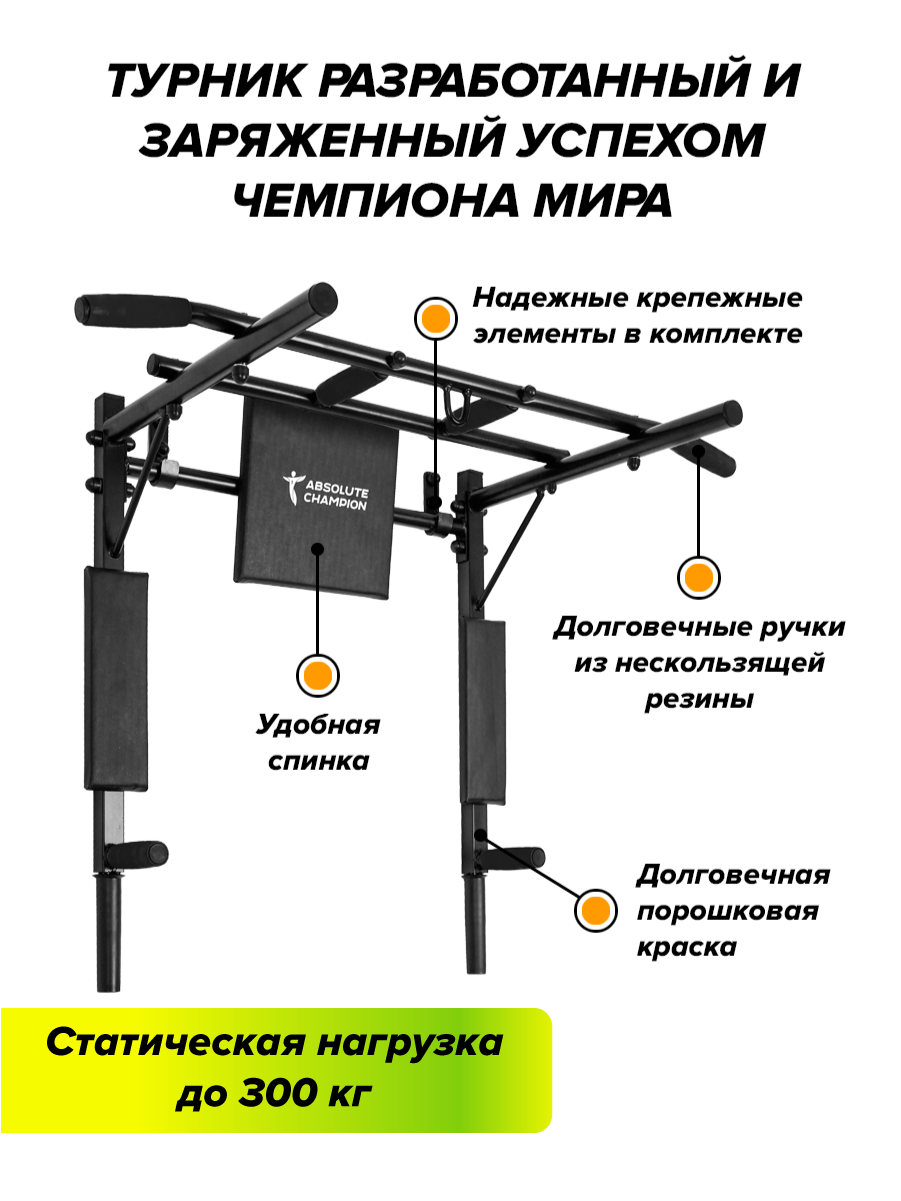 ТУРНИК РАЗРАБОТАННЫЙ И ЗАРЯЖЕННЫЙ УСПЕХОМ ЧЕМПИОНА МИРА

Надежные крепежные элементы в комплекте

ABSOLUTE CHAMPION

Долговечные ручки из нескользящей резины

Удобная спинка

Долговечная порошковая краска

Статическая нагрузка до 300 кг