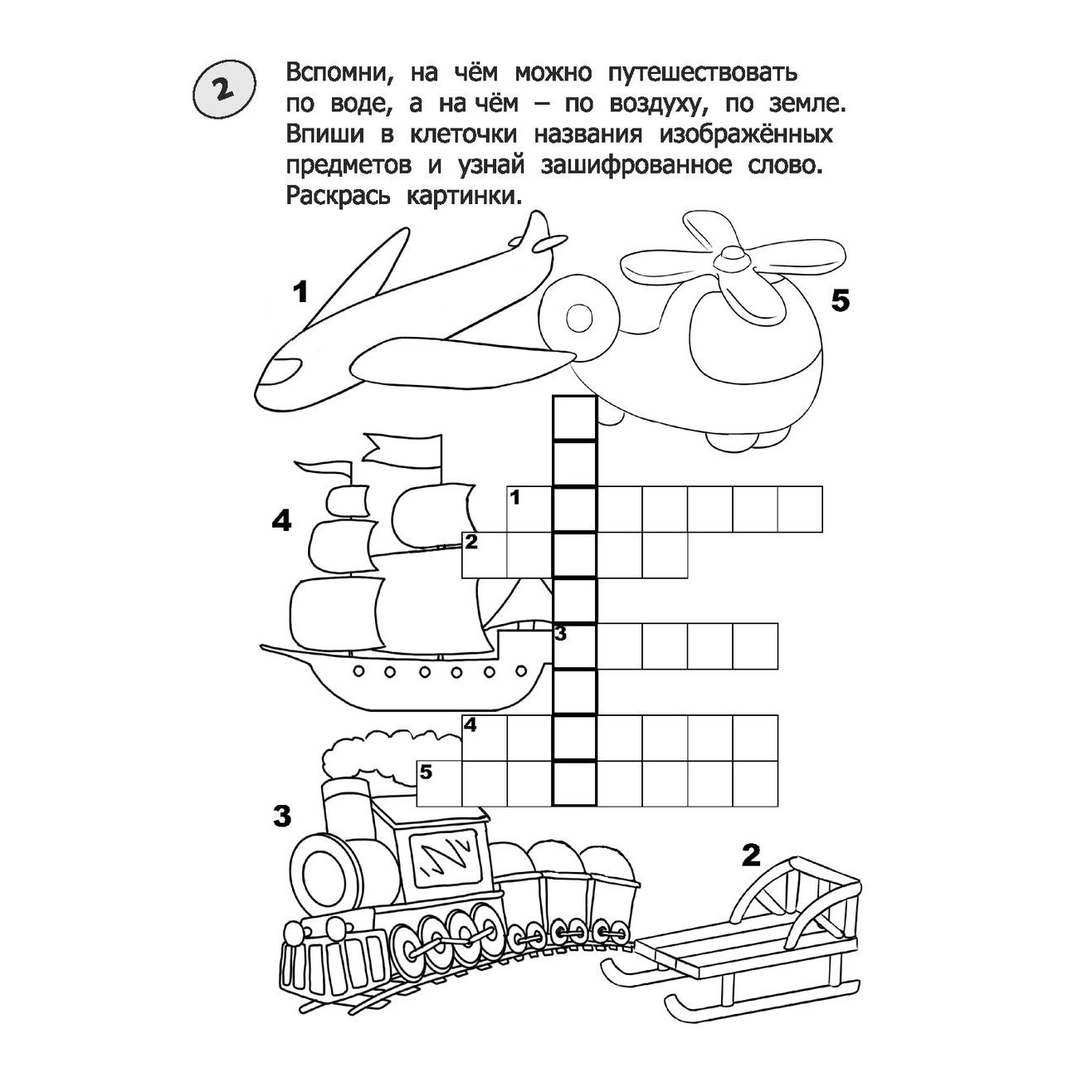 2

Вспомни, на чём можно путешествовать по воде, а на чём – по воздуху, по земле. Впиши в клеточки названия изображённых предметов и узнай зашифрованное слово. Раскрась картинки.

1

5

4

1

2

3

4

5

3

2