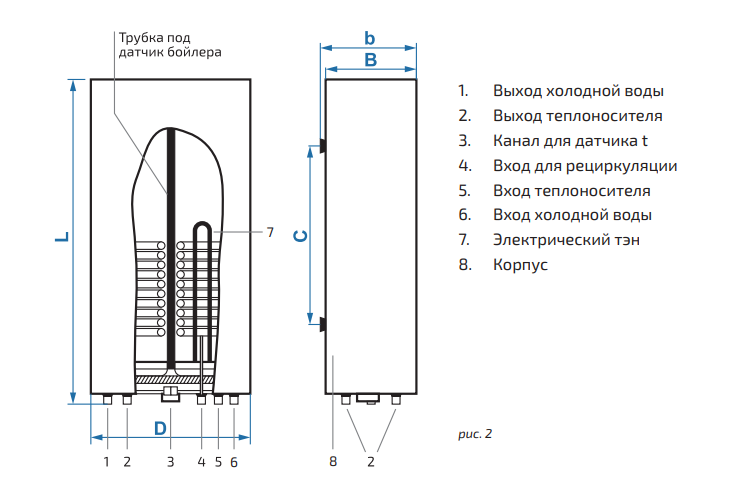 Трубка под датчик бойлера

L

7

D

1 2 3 4 5 6

b

B

C

8 2

1. Выход холодной воды
2. Выход теплоносителя
3. Канал для датчика t
4. Вход для рециркуляции
5. Вход теплоносителя
6. Вход холодной воды
7. Электрический тэн
8. Корпус

рис. 2