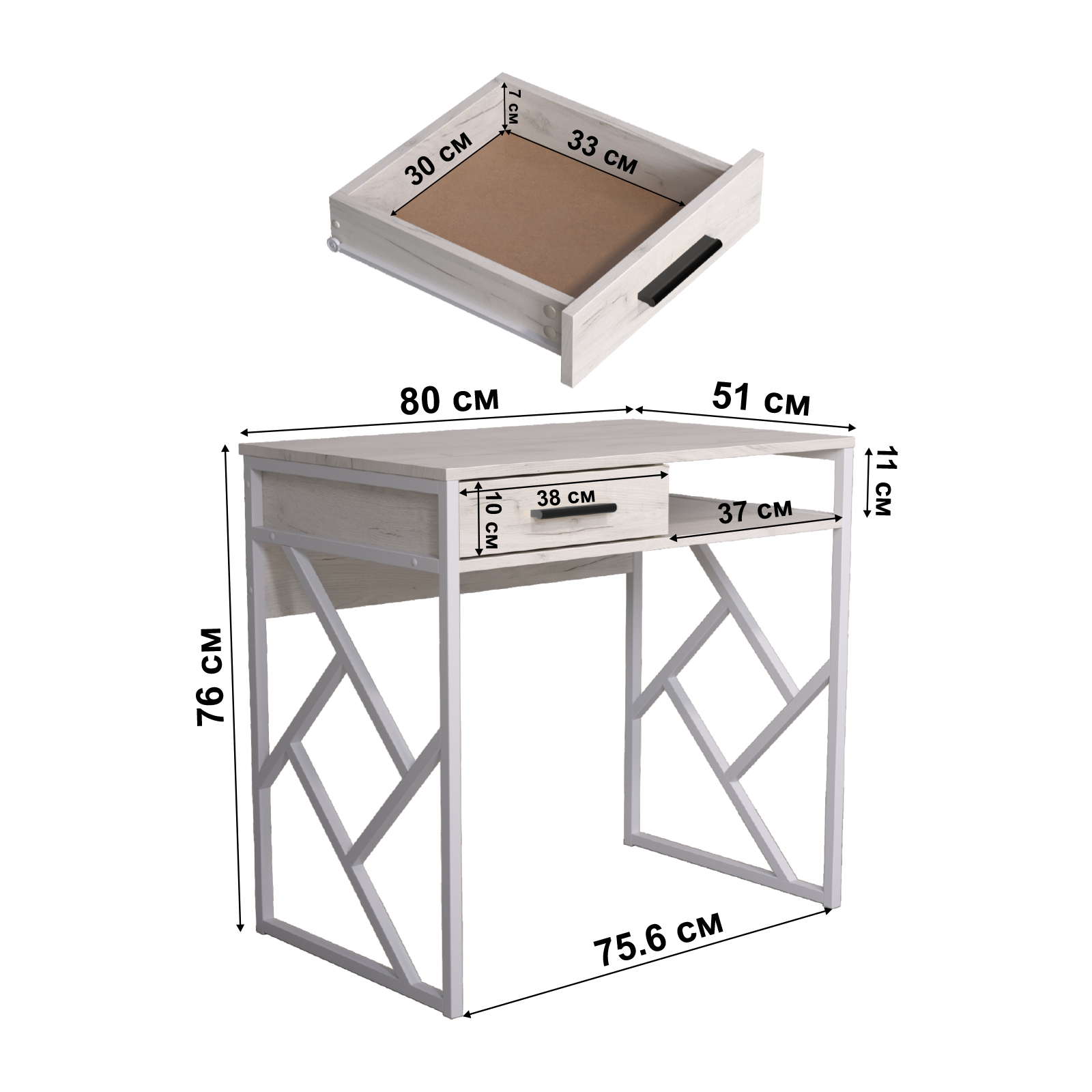 7 см
30 см
33 см
80 см
51 см
11 см
38 см
10 см
37 см
76 см
75.6 см