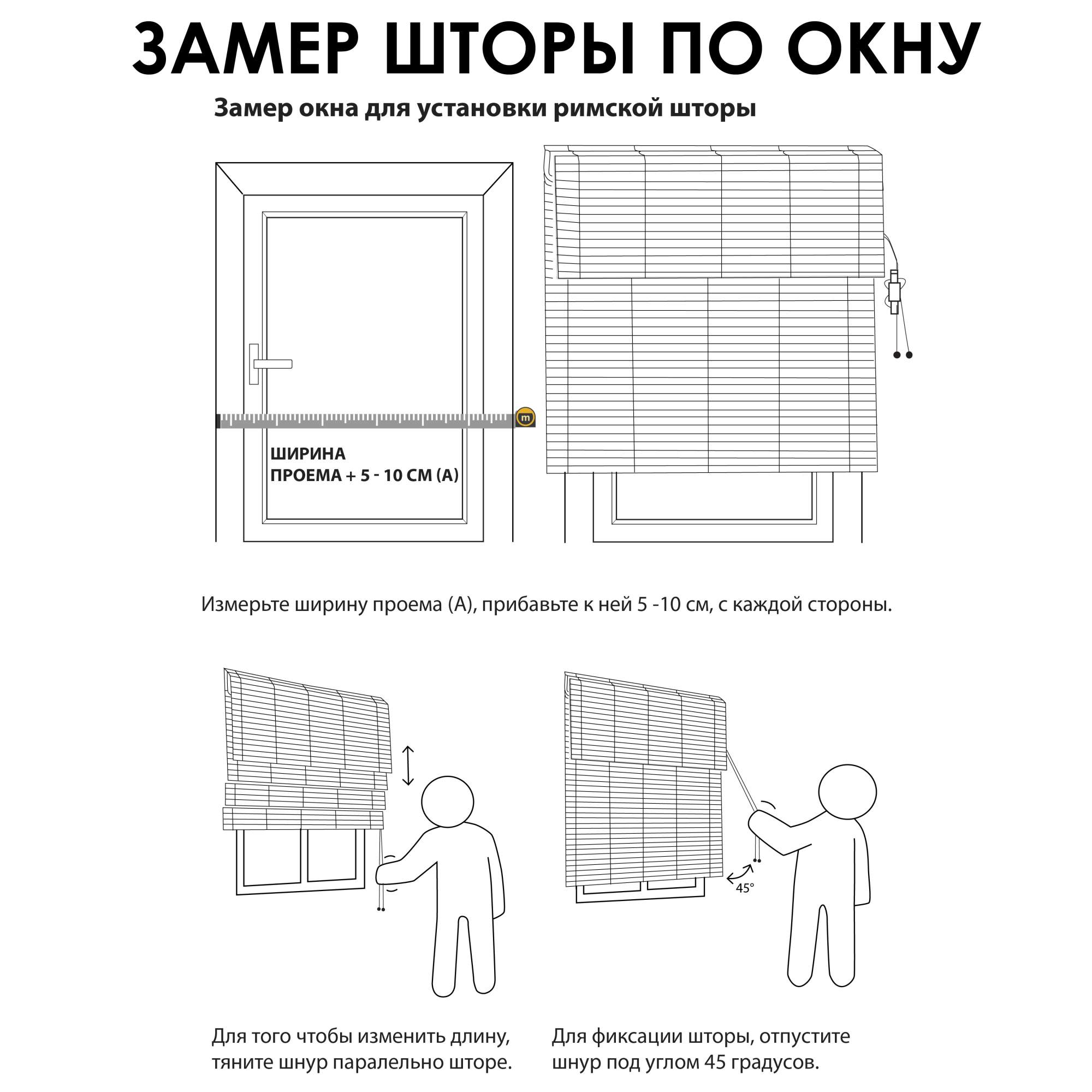 ЗАМЕР ШТОРЫ ПО ОКНУ

Замер окна для установки римской шторы

m

ШИРИНА
ПРОЕМА + 5 - 10 СМ (А)

Измерьте ширину проема (А), прибавьте к ней 5 -10 см, с каждой стороны.

45°

Для того чтобы изменить длину, тяните шнур паралельно шторе.

Для фиксации шторы, отпустите шнур под углом 45 градусов.