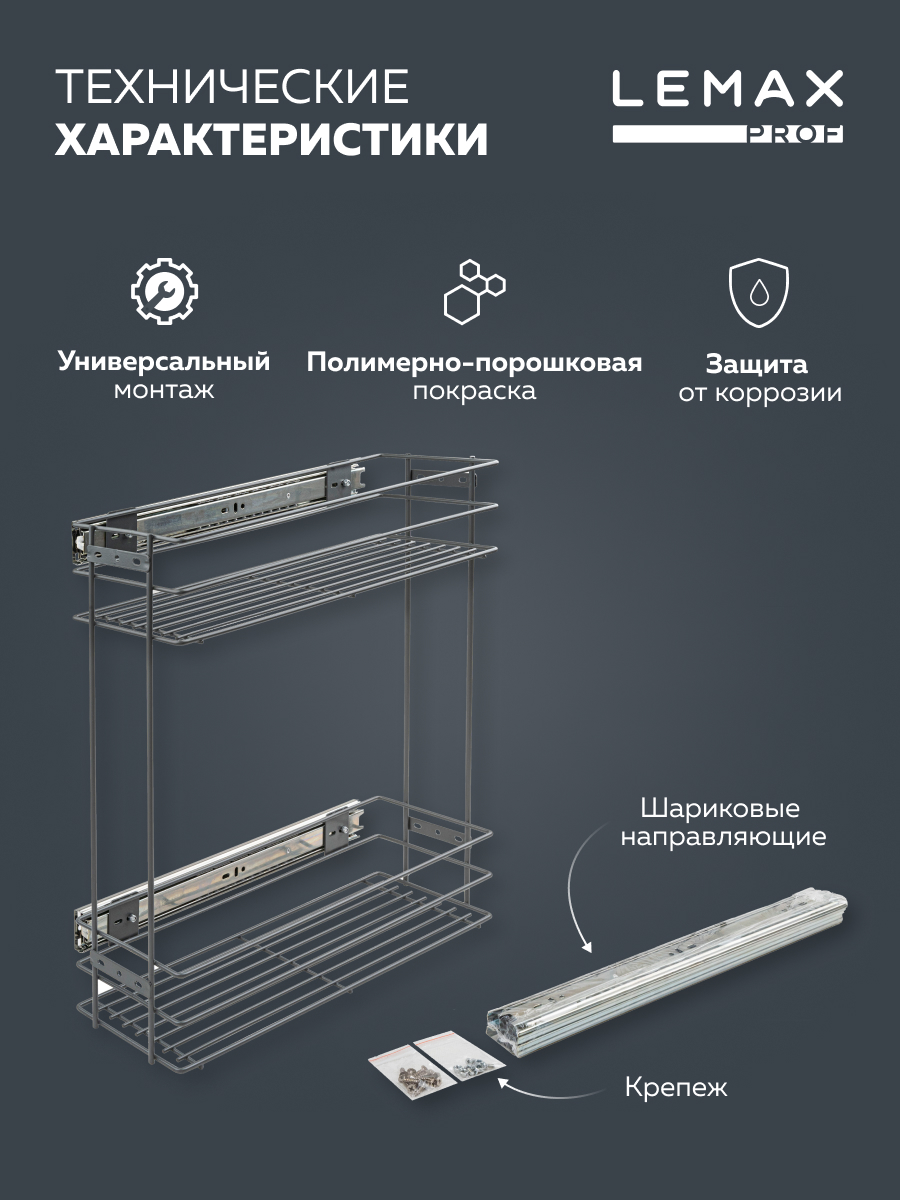 ТЕХНИЧЕСКИЕ
ХАРАКТЕРИСТИКИ

LEMAX
PROF

Универсальный монтаж

Полимерно-порошковая покраска

Защита от коррозии

Шариковые направляющие

Крепеж