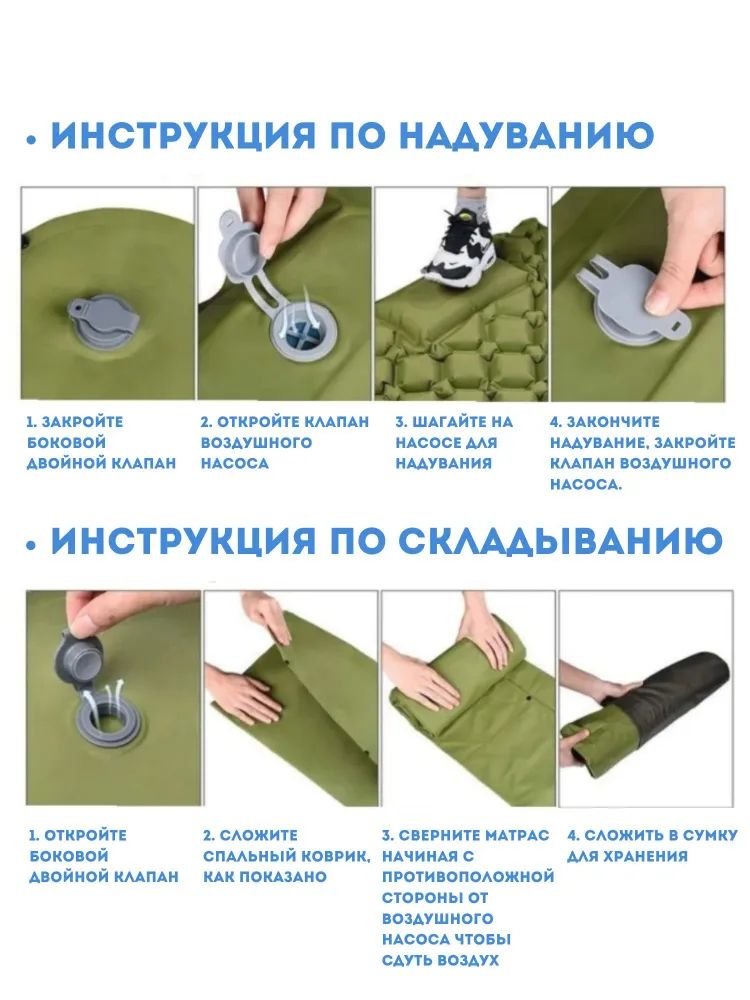 • ИНСТРУКЦИЯ ПО НАДУВАНИЮ

1. ЗАКРОЙТЕ БОКОВОЙ ДВОЙНОЙ КЛАПАН

2. ОТКРОЙТЕ КЛАПАН ВОЗДУШНОГО НАСОСА

3. ШАГАЙТЕ НА НАСОСЕ ДЛЯ НАДУВАНИЯ

4. ЗАКОНЧИТЕ НАДУВАНИЕ, ЗАКРОЙТЕ КЛАПАН ВОЗДУШНОГО НАСОСА.

• ИНСТРУКЦИЯ ПО СКЛАДЫВАНИЮ

1. ОТКРОЙТЕ БОКОВОЙ ДВОЙНОЙ КЛАПАН

2. СЛОЖИТЕ СПАЛЬНЫЙ КОВРИК, КАК ПОКАЗАНО

3. СВЕРНИТЕ МАТРАС НАЧИНАЯ С ПРОТИВОПОЛОЖНОЙ СТОРОНЫ ОТ ВОЗДУШНОГО НАСОСА ЧТОБЫ СДУТЬ ВОЗДУХ

4. СЛОЖИТЬ В СУМКУ ДЛЯ ХРАНЕНИЯ