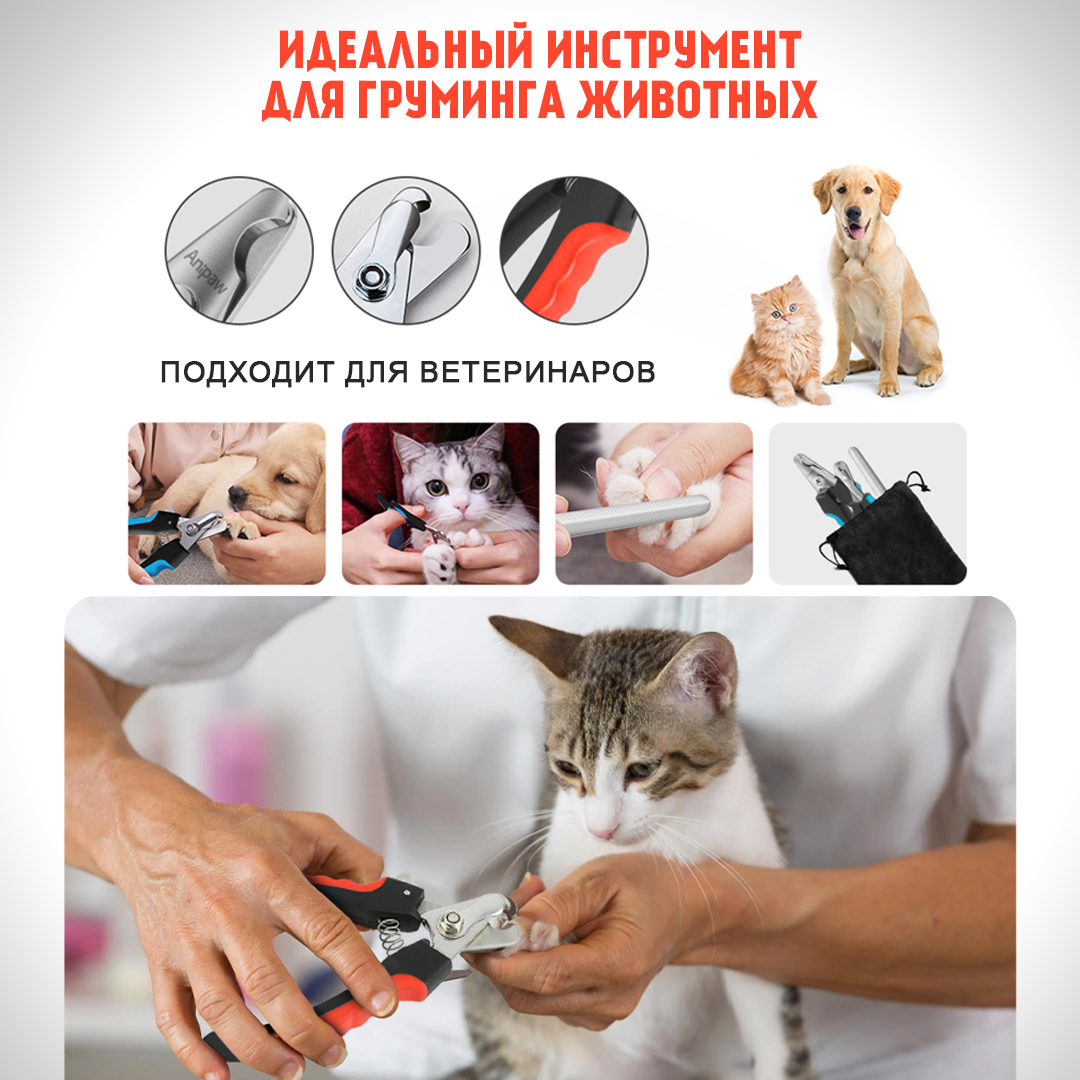 ИДЕАЛЬНЫЙ ИНСТРУМЕНТ ДЛЯ ГРУМИНГА ЖИВОТНЫХ

Anipaw

ПОДХОДИТ ДЛЯ ВЕТЕРИНАРОВ