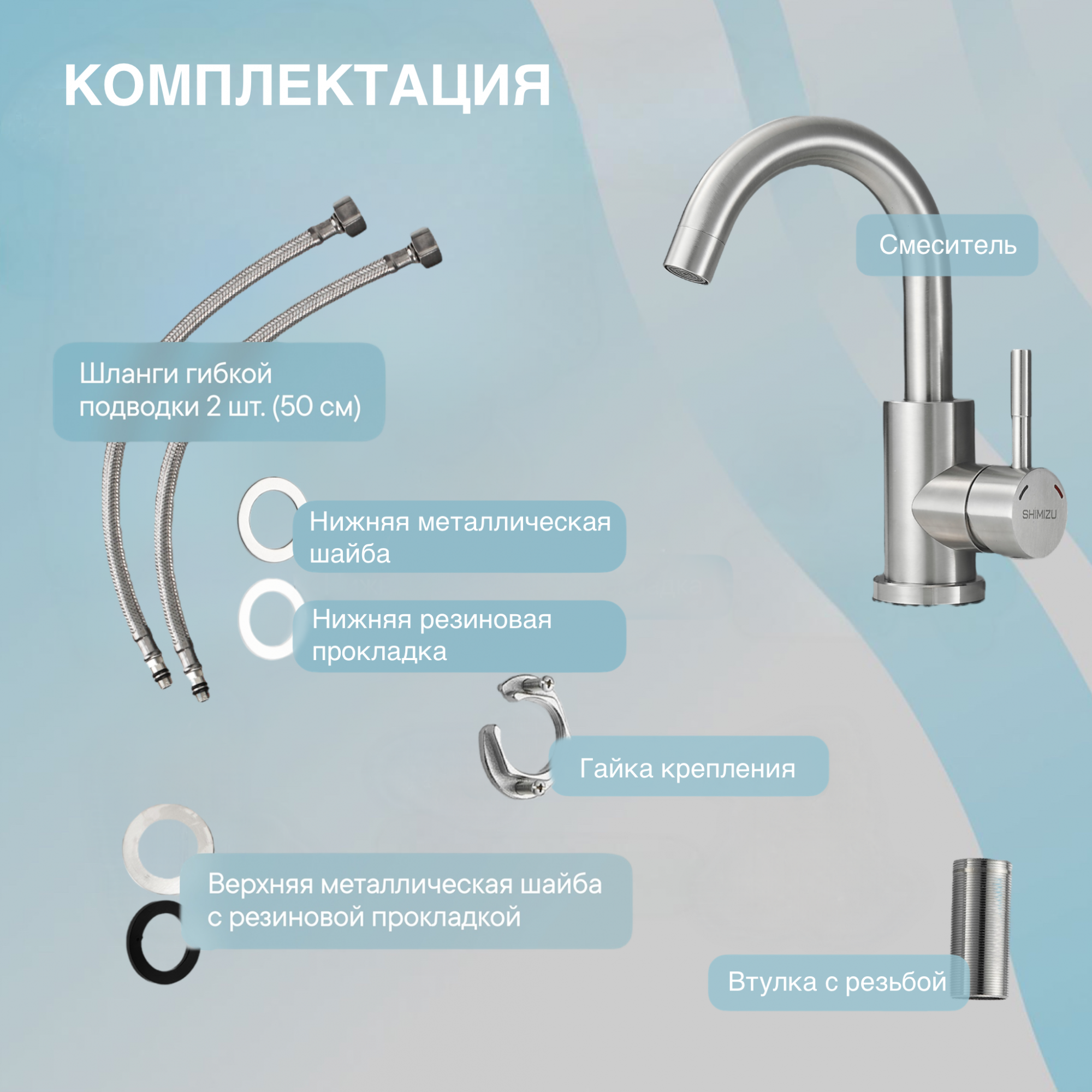 КОМПЛЕКТАЦИЯ

Смеситель

Шланги гибкой подводки 2 шт. (50 см)

SHIMIZU

Нижняя металлическая шайба

Нижняя резиновая прокладка

Гайка крепления

Верхняя металлическая шайба с резиновой прокладкой

Втулка с резьбой