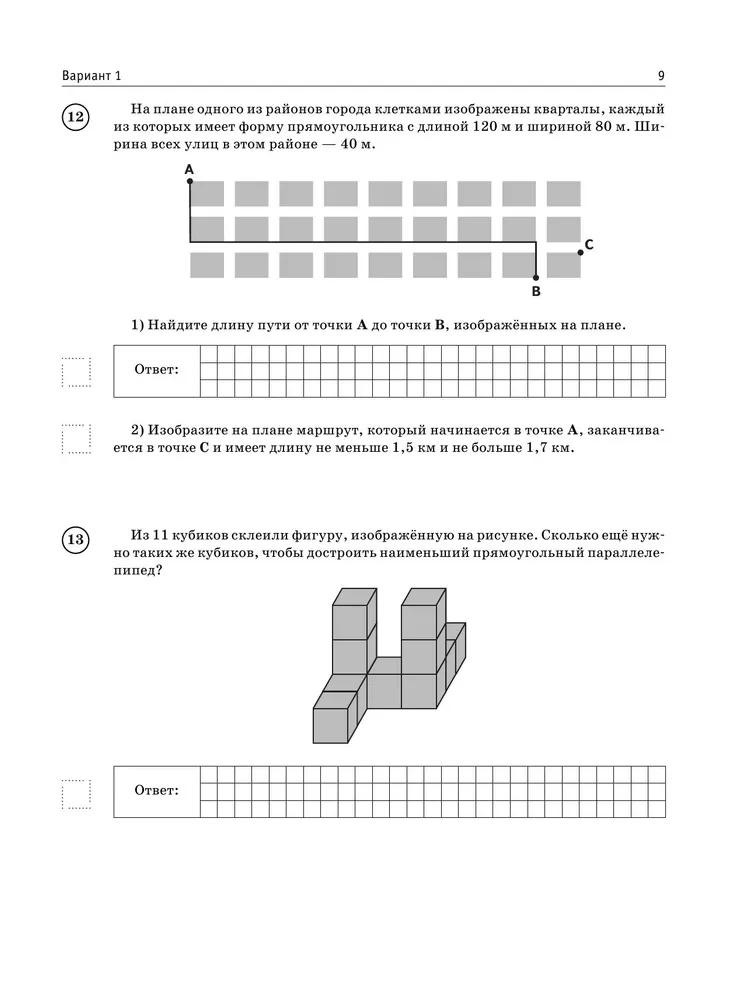 Вариант 1

9

12

На плане одного из районов города клетками изображены кварталы, каждый из которых имеет форму прямоугольника с длиной 120 м и шириной 80 м. Ширина всех улиц в этом районе — 40 м.

A

C

B

1) Найдите длину пути от точки **A** до точки **B**, изображённых на плане.

Ответ:

2) Изобразите на плане маршрут, который начинается в точке **A**, заканчивается в точке **C** и имеет длину не меньше 1,5 км и не больше 1,7 км.

13

Из 11 кубиков склеили фигуру, изображённую на рисунке. Сколько ещё нужно таких же кубиков, чтобы достроить наименьший прямоугольный параллелепипед?

Ответ: