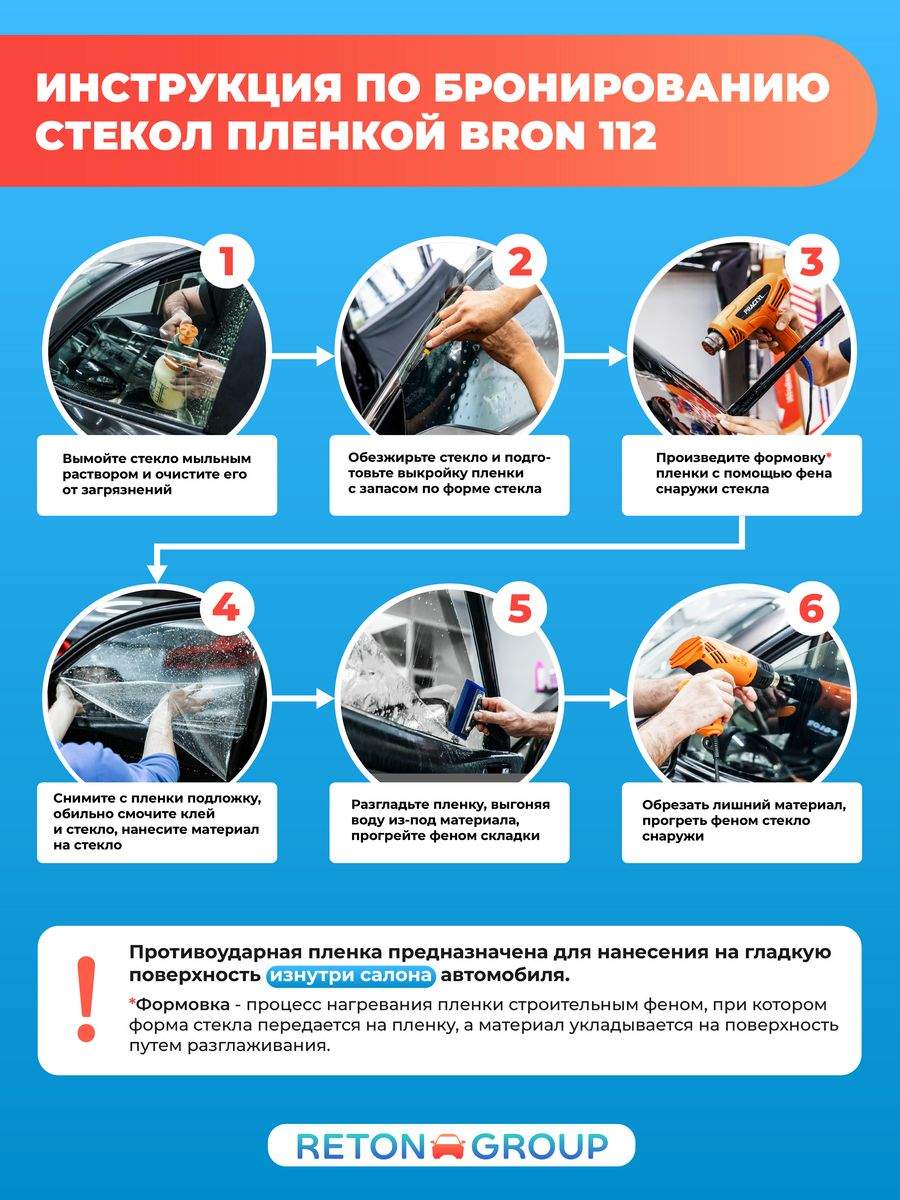 ИНСТРУКЦИЯ ПО БРОНИРОВАНИЮ СТЕКОЛ ПЛЕНКОЙ BRON 112

1

Вымойте стекло мыльным раствором и очистите его от загрязнений

2

Обезжирьте стекло и подготовьте выкройку пленки с запасом по форме стекла

3

Произведите формовку* пленки с помощью фена снаружи стекла

4

Снимите с пленки подложку, обильно смочите клей и стекло, нанесите материал на стекло

5

Разгладьте пленку, выгоняя воду из-под материала, прогрейте феном складки

6

Обрезать лишний материал, прогреть феном стекло снаружи

!

Противоударная пленка предназначена для нанесения на гладкую поверхность изнутри салона автомобиля.

*Формовка - процесс нагревания пленки строительным феном, при котором форма стекла передается на пленку, а материал укладывается на поверхность путем разглаживания.

RETON GROUP