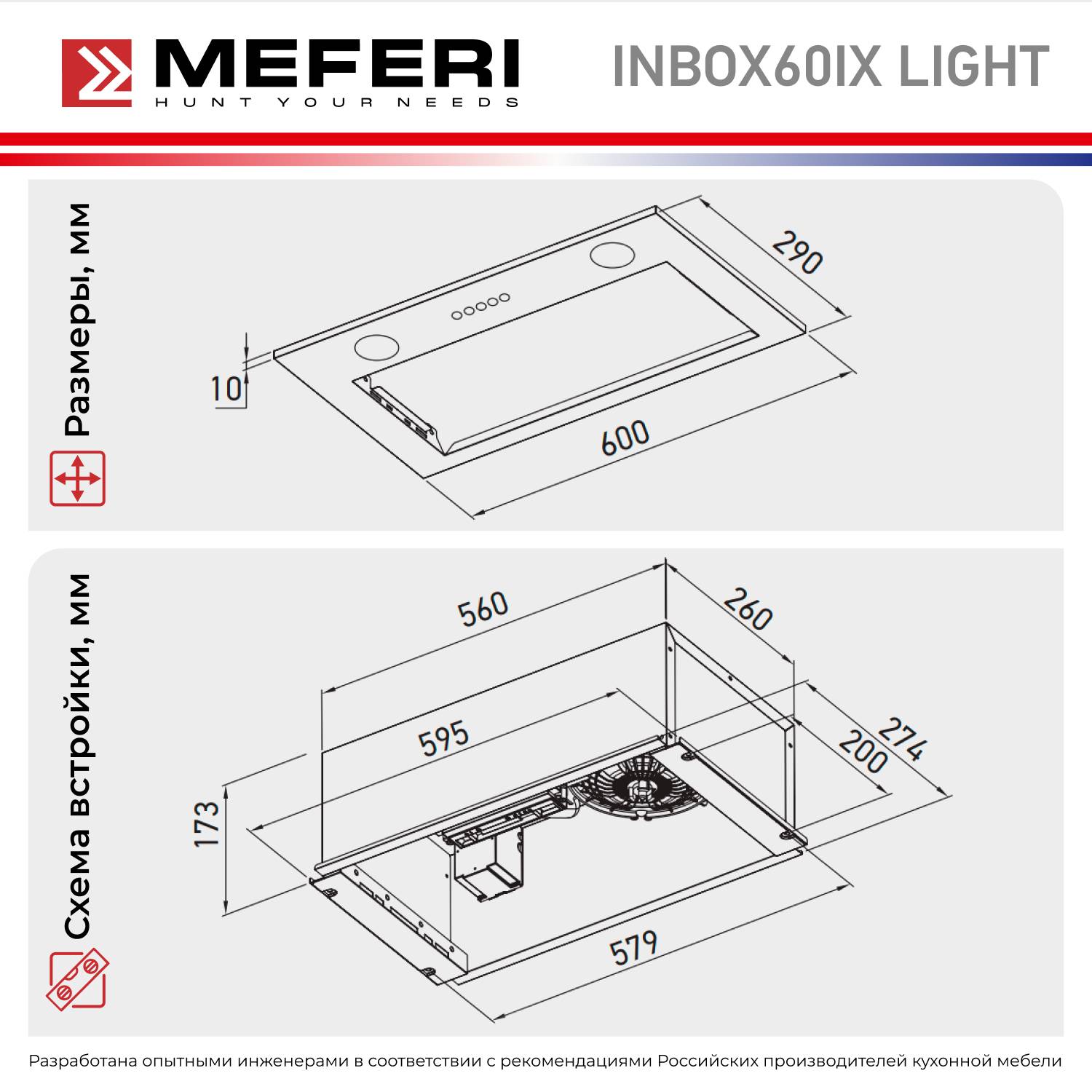 MEFERI
HUNT YOUR NEEDS

INBOX60IX LIGHT

Размеры, мм

290

10

600

Схема встройки, мм

560

260

595

274

200

173

579

Разработана опытными инженерами в соответствии с рекомендациями Российских производителей кухонной мебели