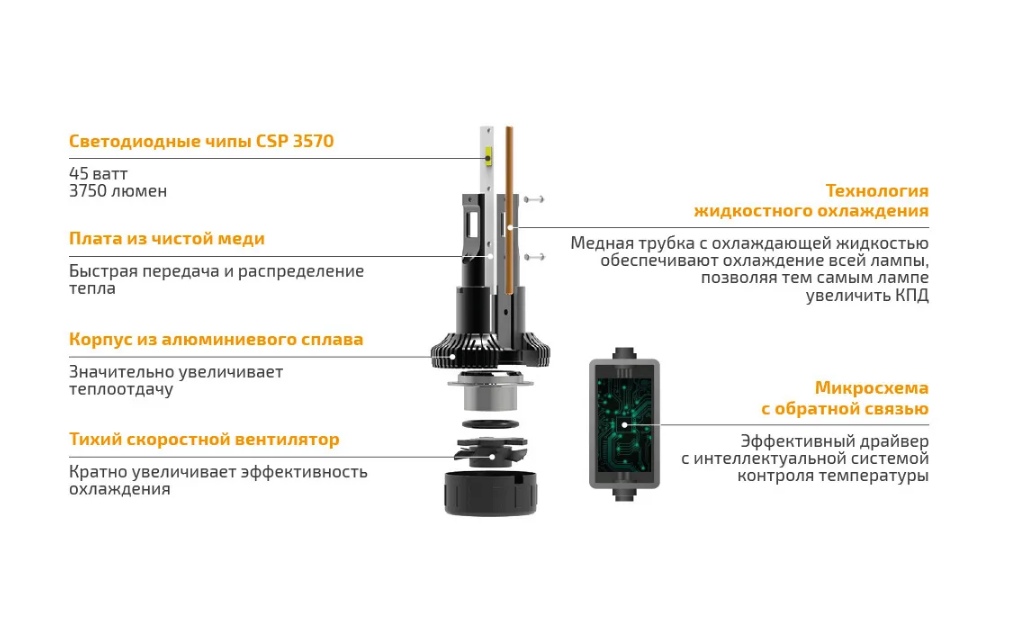 Светодиодные чипы CSP 3570

45 ватт
3750 люмен

Плата из чистой меди

Быстрая передача и распределение тепла

Корпус из алюминиевого сплава

Значительно увеличивает теплоотдачу

Тихий скоростной вентилятор

Кратно увеличивает эффективность охлаждения

Технология жидкостного охлаждения

Медная трубка с охлаждающей жидкостью обеспечивают охлаждение всей лампы, позволяя тем самым лампе увеличить КПД

Микросхема с обратной связью

Эффективный драйвер с интеллектуальной системой контроля температуры