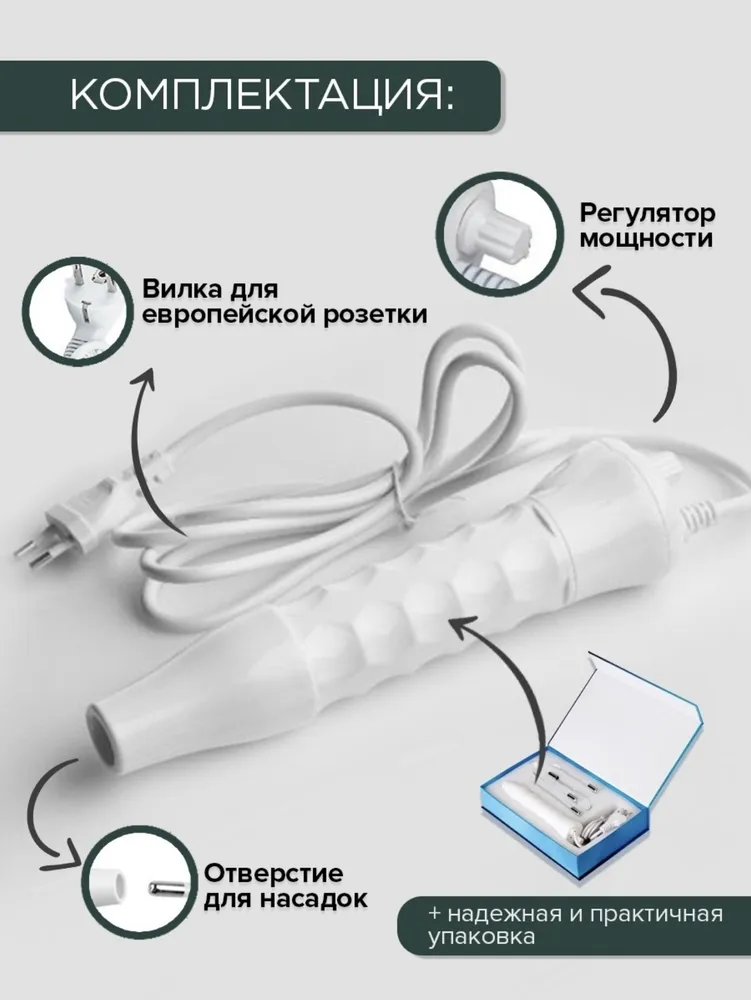 КОМПЛЕКТАЦИЯ:

Регулятор мощности

Вилка для европейской розетки

Отверстие для насадок

+ надежная и практичная упаковка