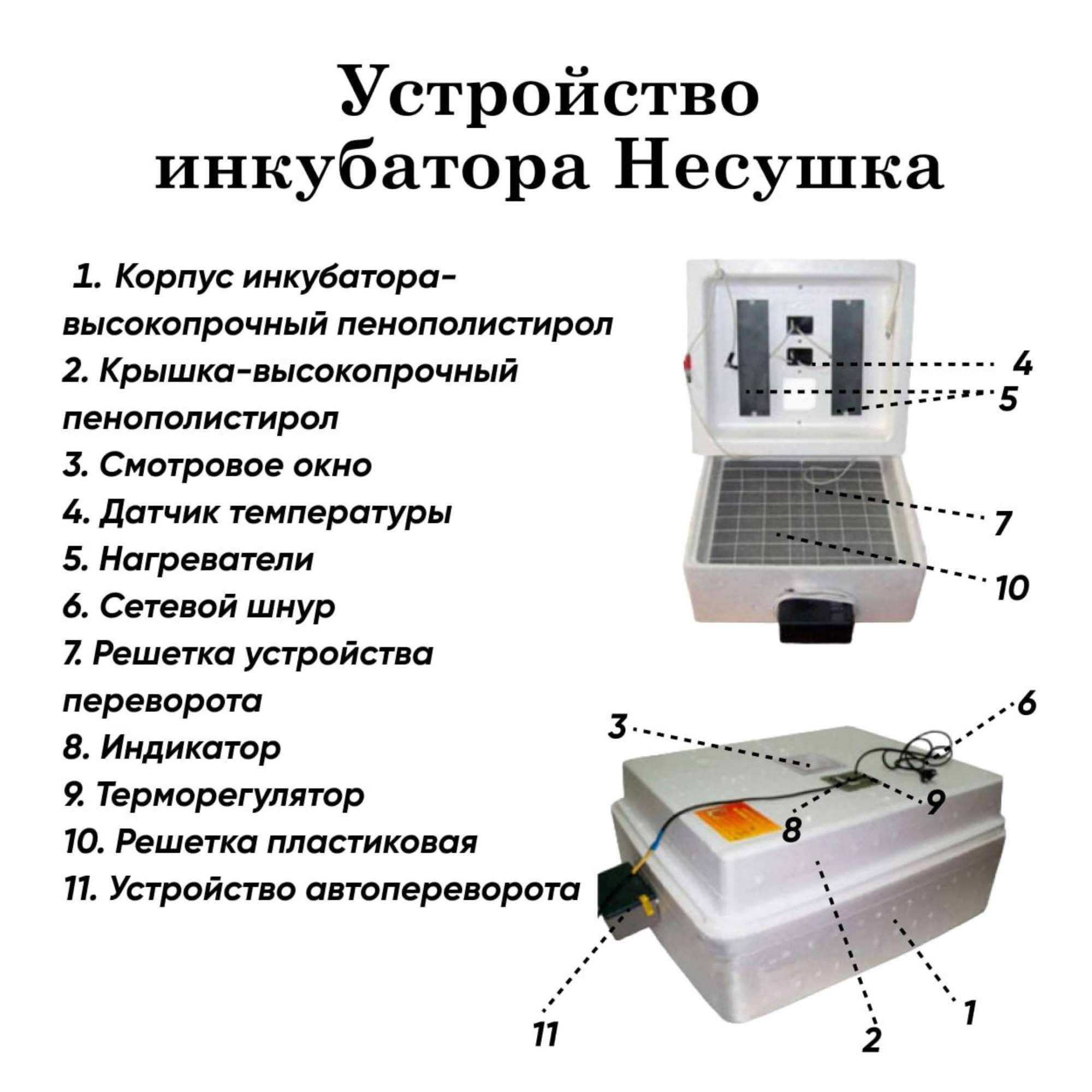 Устройство инкубатора Несушка

1. Корпус инкубатора-высокопрочный пенополистирол
2. Крышка-высокопрочный пенополистирол
3. Смотровое окно
4. Датчик температуры
5. Нагреватели
6. Сетевой шнур
7. Решетка устройства переворота
8. Индикатор
9. Терморегулятор
10. Решетка пластиковая
11. Устройство автопереворота

4
5
7
10
6
3
9
8
11
2
1