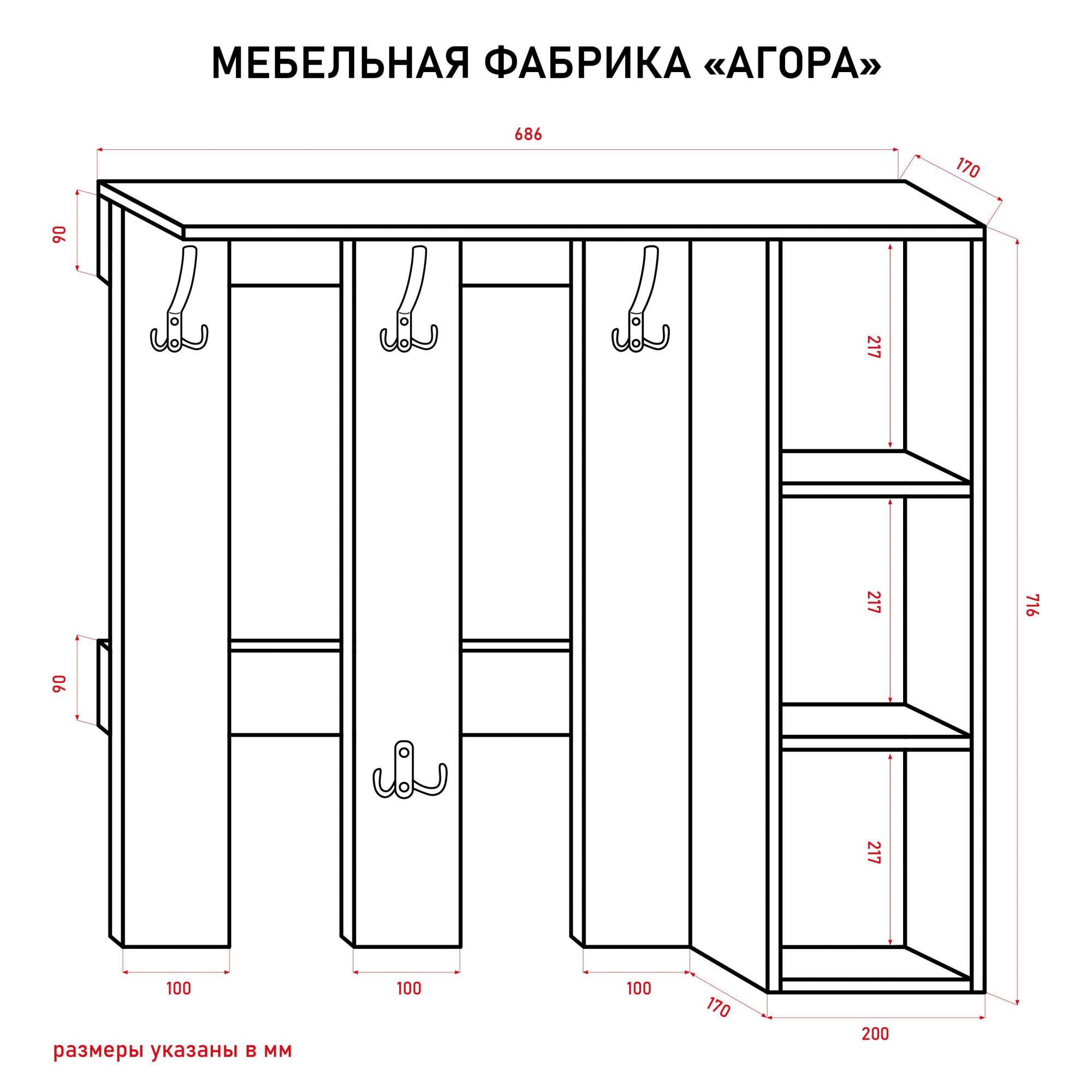 МЕБЕЛЬНАЯ ФАБРИКА «АГОРА»

686

170

90

217

217

716

90

217

100

100

100

170

200

размеры указаны в мм