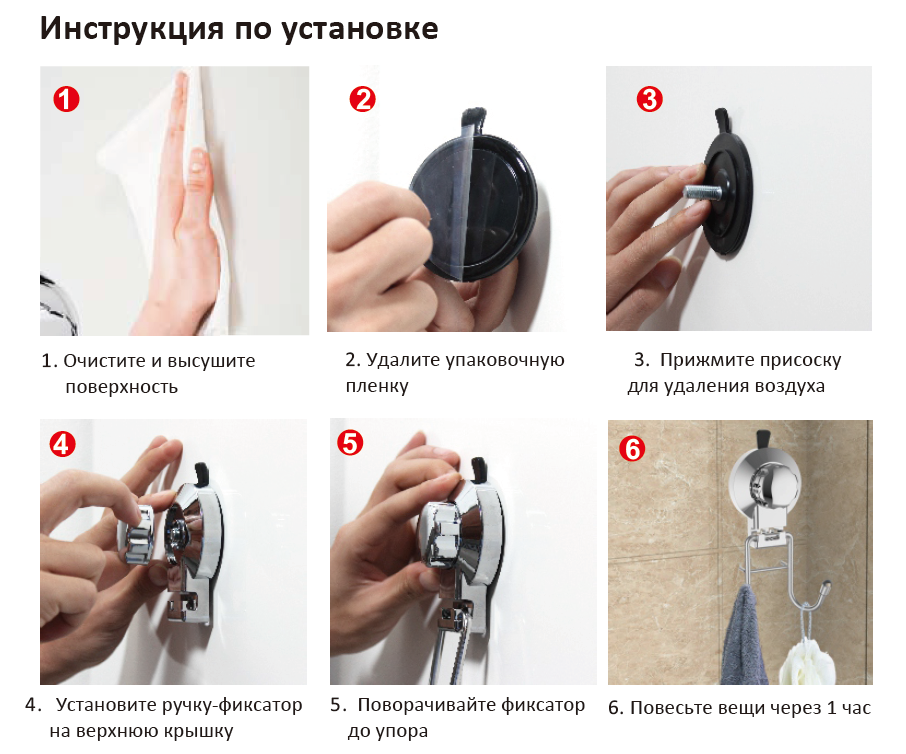 Инструкция по установке

1

2

3

1. Очистите и высушите поверхность

2. Удалите упаковочную пленку

3. Прижмите присоску для удаления воздуха

4

5

6

4. Установите ручку-фиксатор на верхнюю крышку

5. Поворачивайте фиксатор до упора

6. Повесьте вещи через 1 час