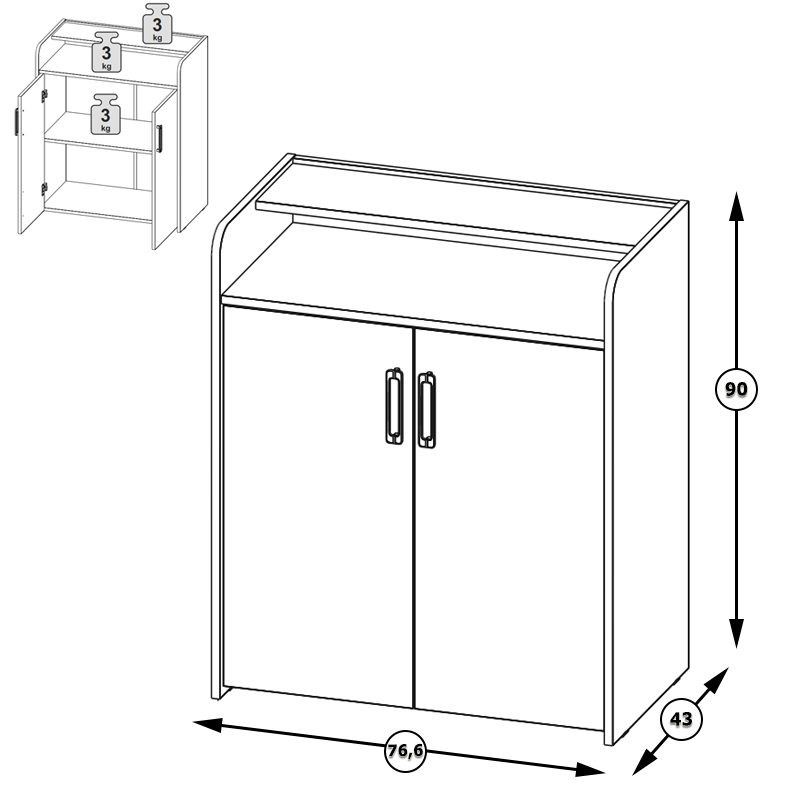 3 kg

3 kg

3 kg

90

43

76,6