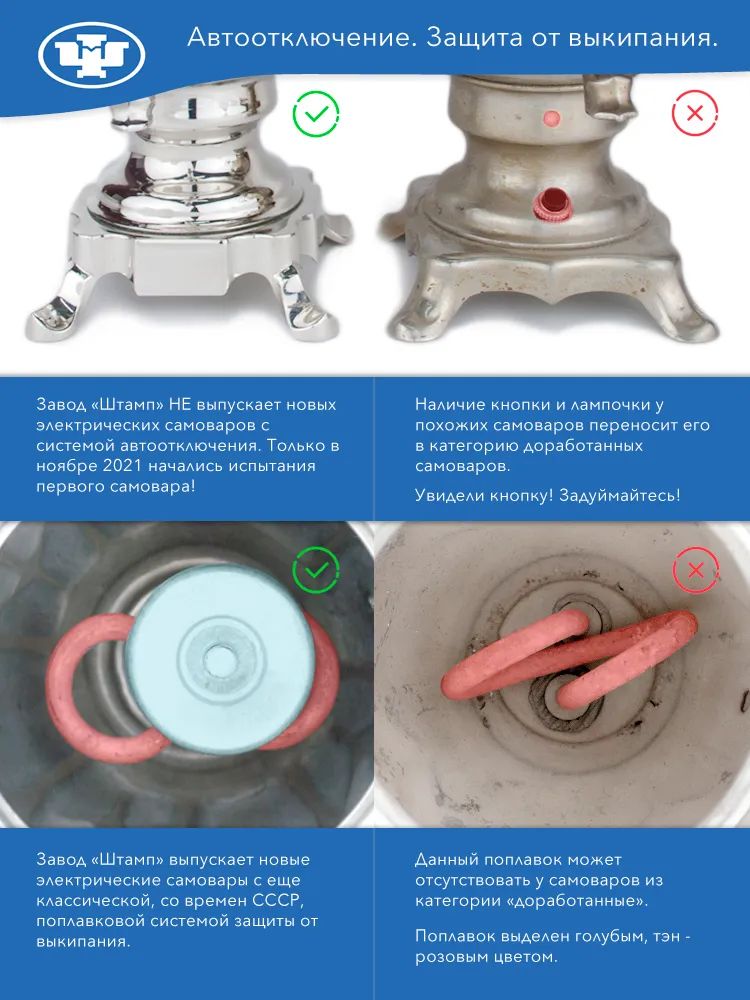 Автоотключение. Защита от выкипания.

Завод «Штамп» НЕ выпускает новых электрических самоваров с системой автоотключения. Только в ноябре 2021 начались испытания первого самовара!

Наличие кнопки и лампочки у похожих самоваров переносит его в категорию доработанных самоваров.

Увидели кнопку! Задуймайтесь!

Завод «Штамп» выпускает новые электрические самовары с еще классической, со времен СССР, поплавковой системой защиты от выкипания.

Данный поплавок может отсутствовать у самоваров из категории «доработанные».

Поплавок выделен голубым, тэн - розовым цветом.