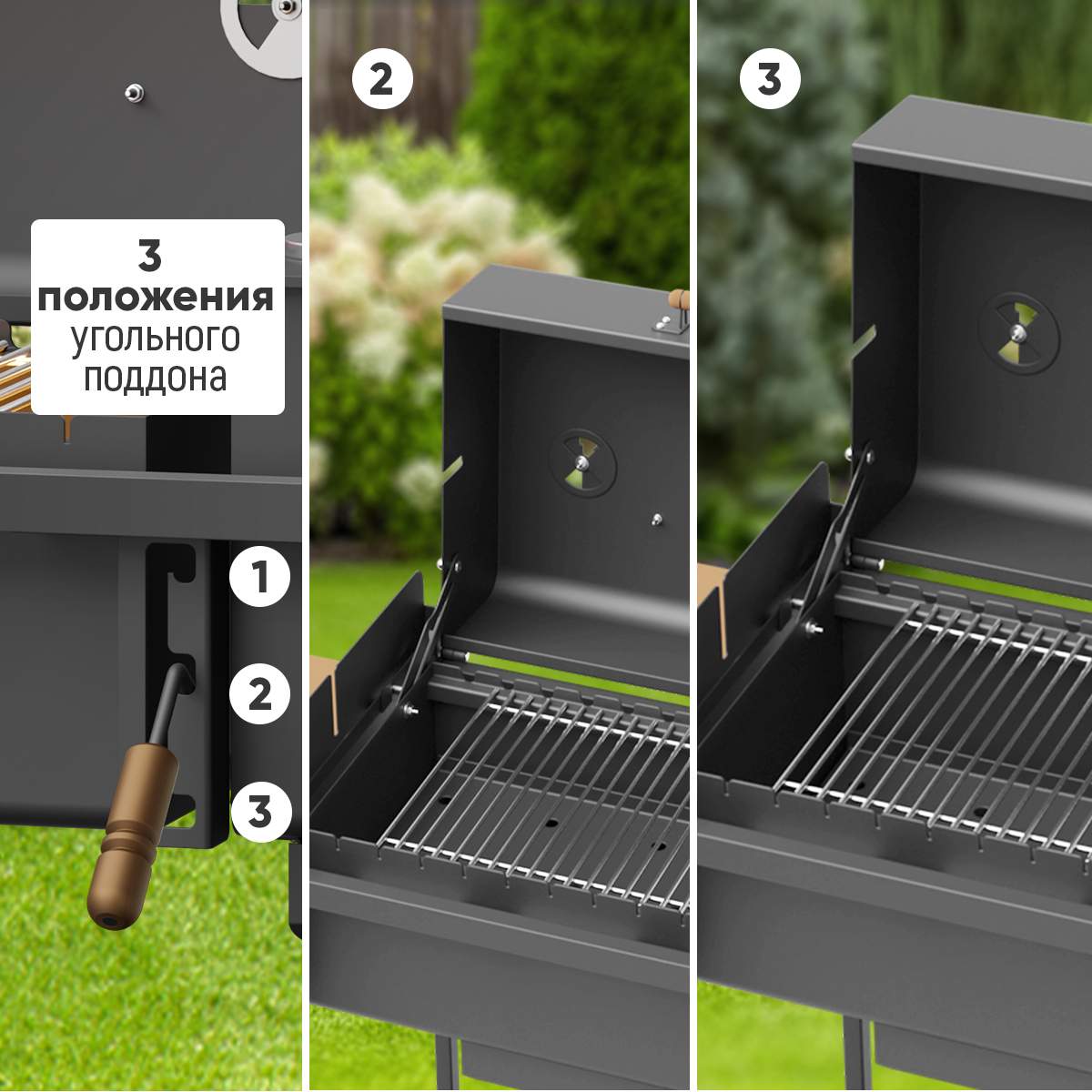 3
положения
угольного
поддона

1
2
3

2

3