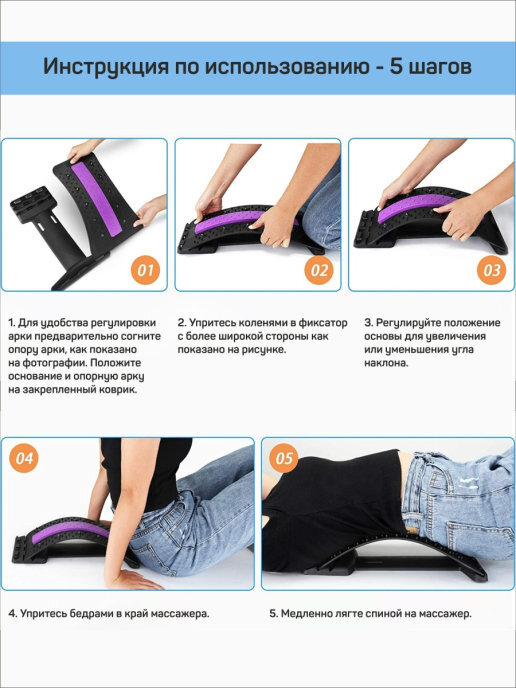 Инструкция по использованию - 5 шагов

01

02

03

1. Для удобства регулировки арки предварительно согните опору арки, как показано на фотографии. Положите основание и опорную арку на закрепленный коврик.

2. Упритесь коленями в фиксатор с более широкой стороны как показано на рисунке.

3. Регулируйте положение основы для увеличения или уменьшения угла наклона.

04

05

4. Упритесь бедрами в край массажера.

5. Медленно лягте спиной на массажер.