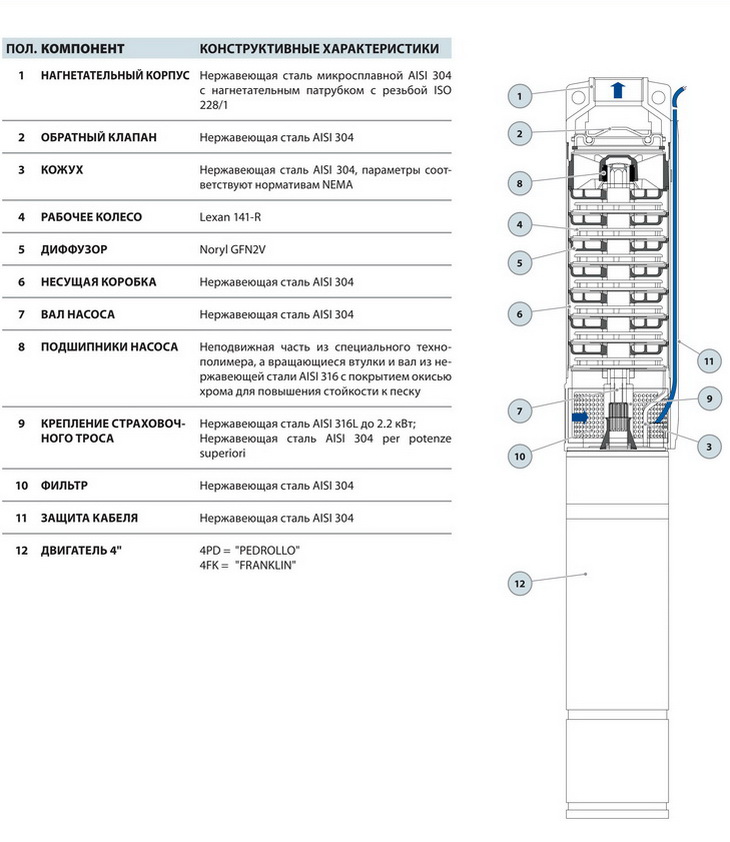 | ПОЛ. | КОМПОНЕНТ | КОНСТРУКТИВНЫЕ ХАРАКТЕРИСТИКИ |
|---|---|---|
| 1 | НАГНЕТАТЕЛЬНЫЙ КОРПУС | Нержавеющая сталь микросплавной AISI 304 с нагнетательным патрубком с резьбой ISO 228/1 |
| 2 | ОБРАТНЫЙ КЛАПАН | Нержавеющая сталь AISI 304 |
| 3 | КОЖУХ | Нержавеющая сталь AISI 304, параметры соответствуют нормативам NEMA |
| 4 | РАБОЧЕЕ КОЛЕСО | Lexan 141-R |
| 5 | ДИФФУЗОР | Noryl GFN2V |
| 6 | НЕСУЩАЯ КОРОБКА | Нержавеющая сталь AISI 304 |
| 7 | ВАЛ НАСОСА | Нержавеющая сталь AISI 304 |
| 8 | ПОДШИПНИКИ НАСОСА | Неподвижная часть из специального технополимера, а вращающиеся втулки и вал из нержавеющей стали AISI 316 с покрытием окисью хрома для повышения стойкости к песку |
| 9 | КРЕПЛЕНИЕ СТРАХОВОЧНОГО ТРОСА | Нержавеющая сталь AISI 316L до 2.2 кВт; Нержавеющая сталь AISI 304 per potenze superiori |
| 10 | ФИЛЬТР | Нержавеющая сталь AISI 304 |
| 11 | ЗАЩИТА КАБЕЛЯ | Нержавеющая сталь AISI 304 |
| 12 | ДВИГАТЕЛЬ 4" | 4PD = "PEDROLLO" 4FK = "FRANKLIN" |

1
2
8
4
5
6
11
7
9
10
3
12