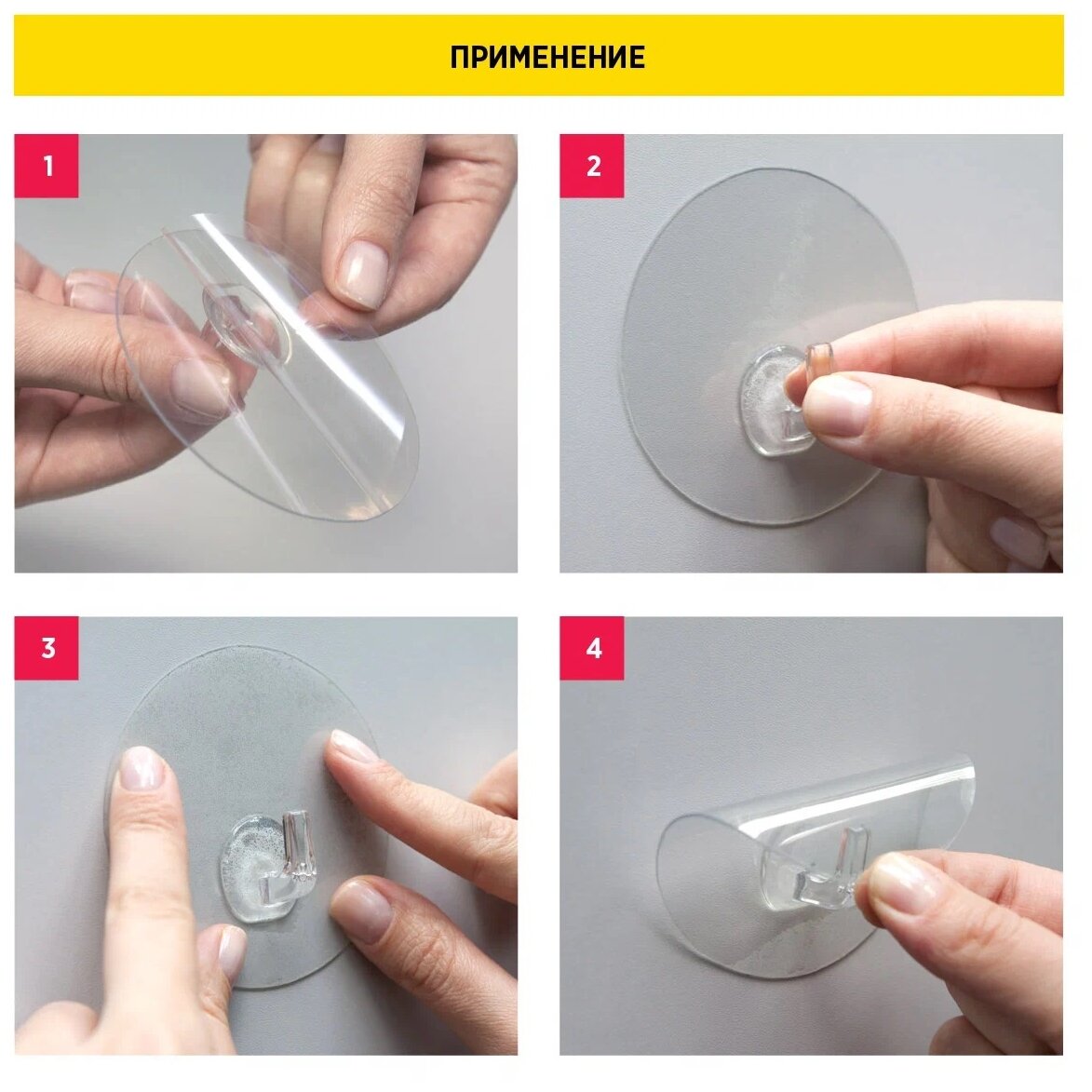 ПРИМЕНЕНИЕ

1

2

3

4