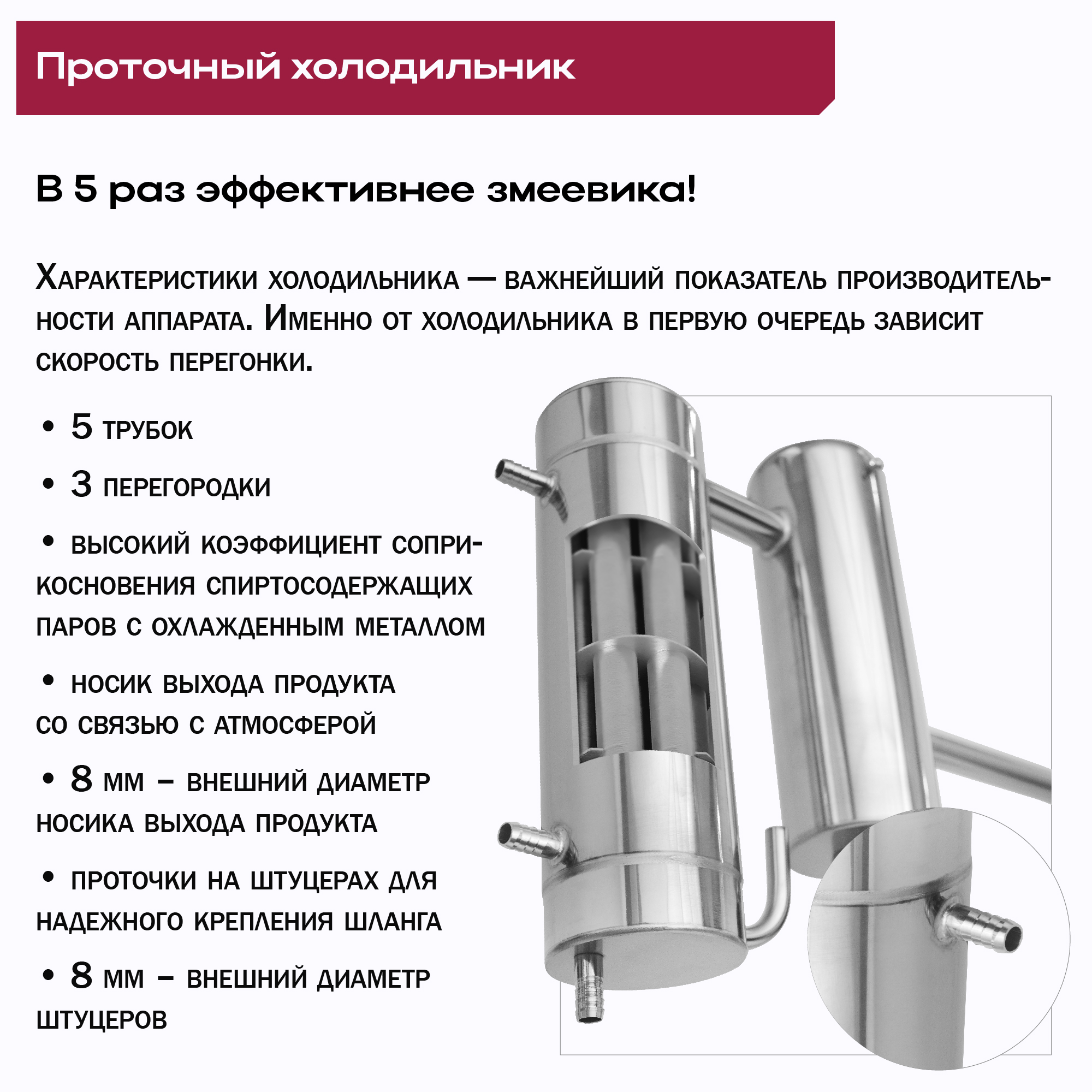 Проточный холодильник

В 5 раз эффективнее змеевика!

Характеристики холодильника — важнейший показатель производительности аппарата. Именно от холодильника в первую очередь зависит скорость перегонки.

• 5 трубок

• 3 перегородки

• высокий коэффициент соприкосновения спиртосодержащих паров с охлажденным металлом

• носик выхода продукта со связью с атмосферой

• 8 мм – внешний диаметр носика выхода продукта

• проточки на штуцерах для надежного крепления шланга

• 8 мм – внешний диаметр штуцеров