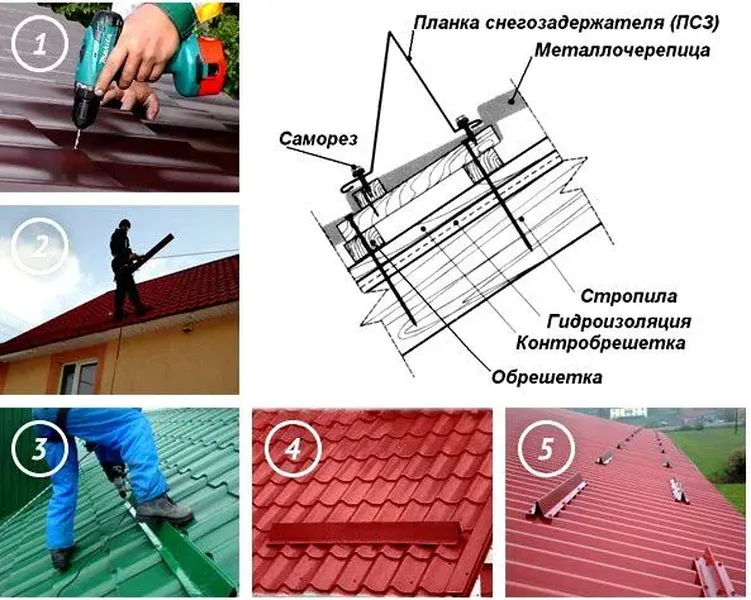 1

Планка снегозадержателя (ПСЗ)

Металлочерепица

Саморез

2

Стропила

Гидроизоляция

Контробрешетка

Обрешетка

3

4

5