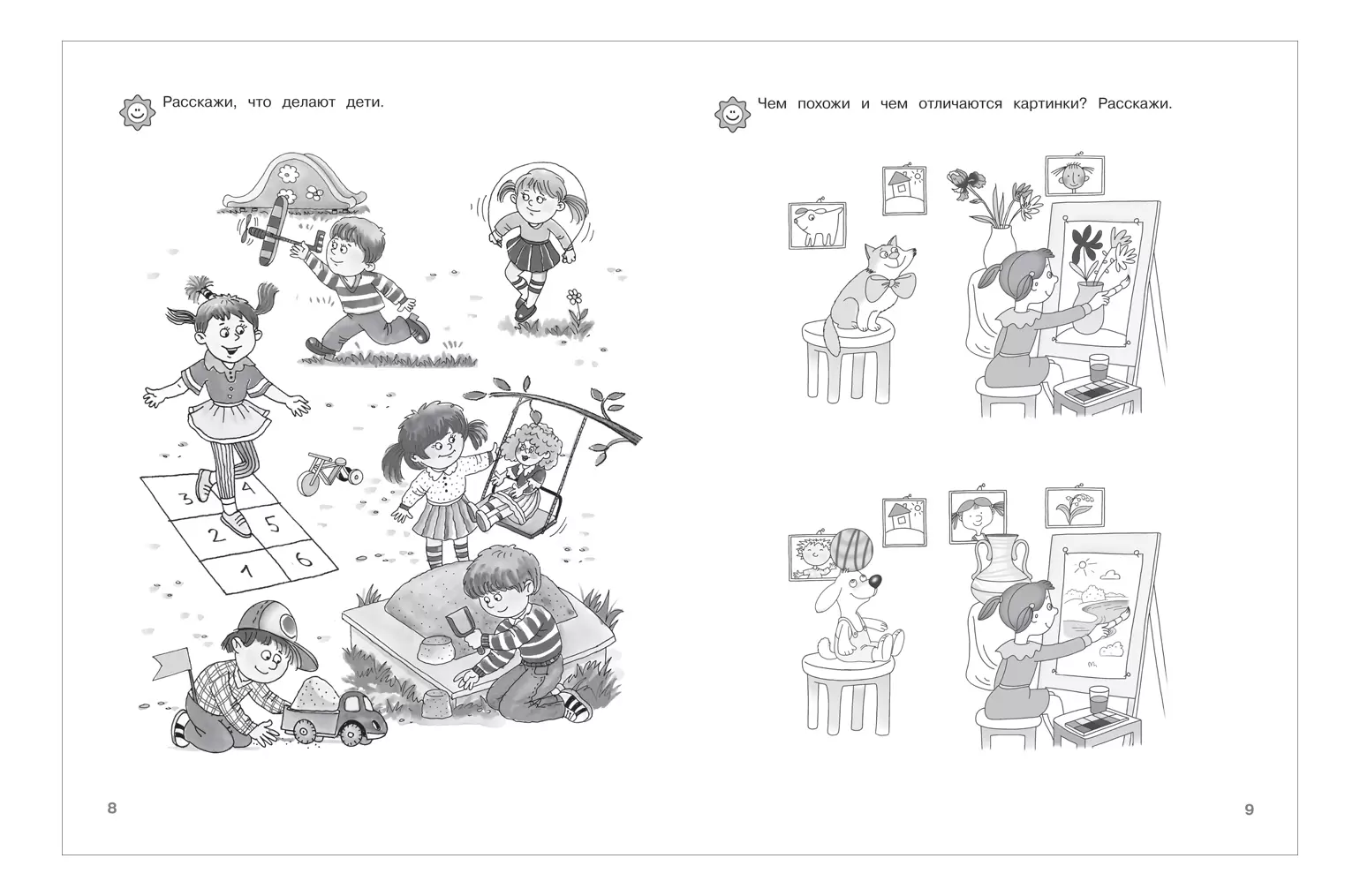 Расскажи, что делают дети.

3
4
2
5
1
6

8

Чем похожи и чем отличаются картинки? Расскажи.

9