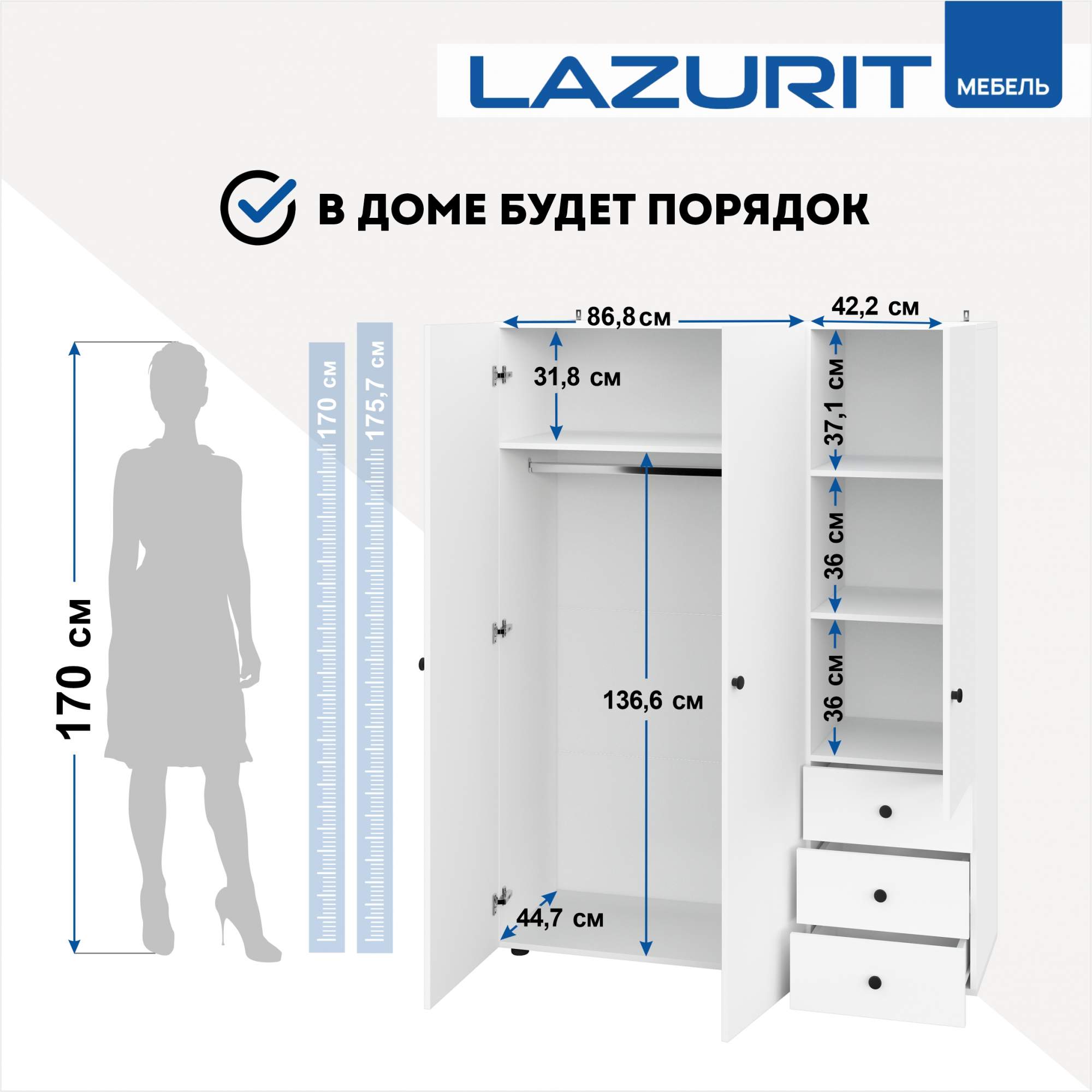 LAZURIT МЕБЕЛЬ

В ДОМЕ БУДЕТ ПОРЯДОК

170 см

170 см

175,7 см

86,8 см

42,2 см

31,8 см

37,1 см

36 см

36 см

136,6 см

44,7 см