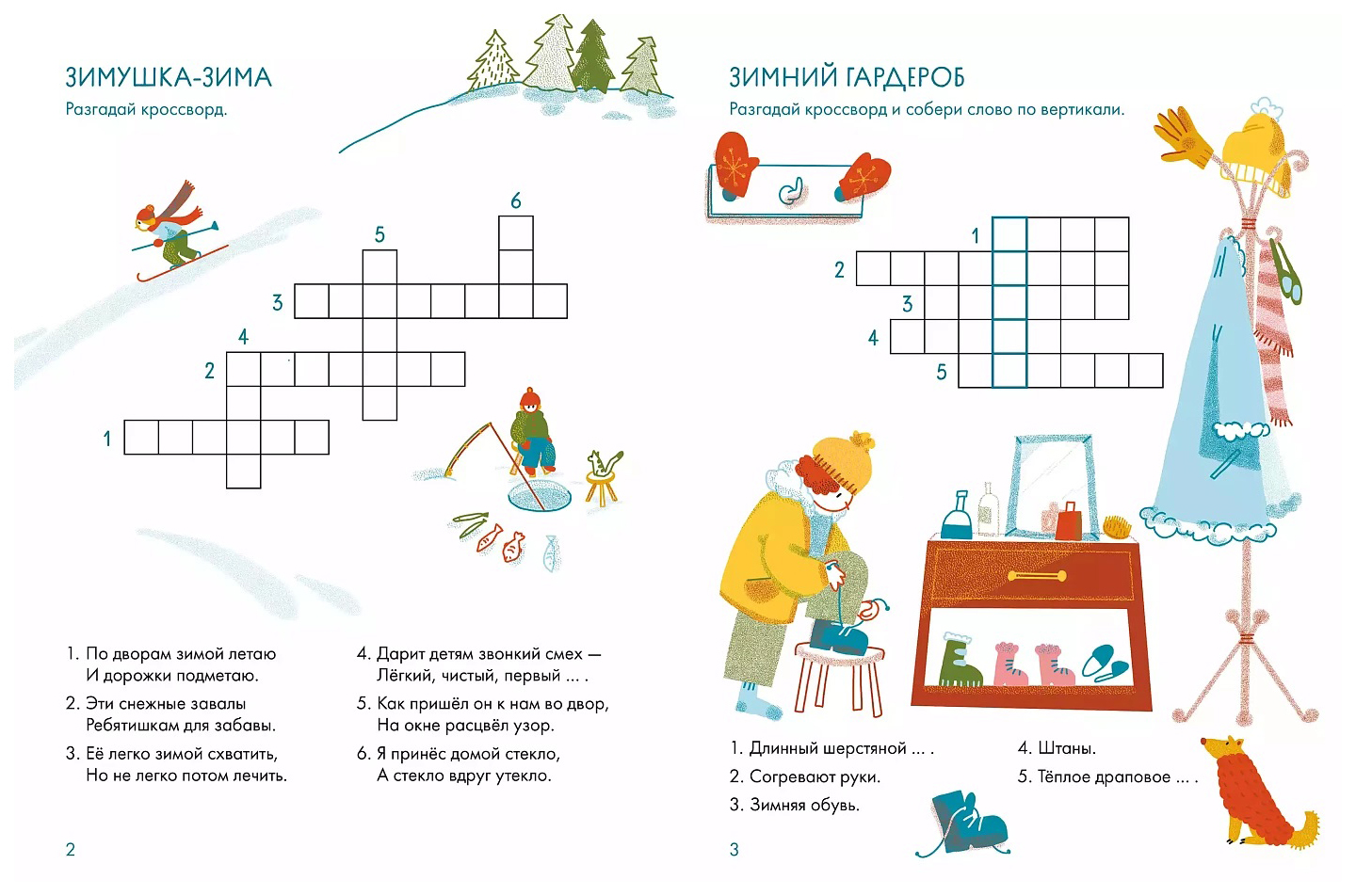 ЗИМУШКА-ЗИМА

Разгадай кроссворд.

6
5
3
4
2
1

1. По дворам зимой летаю
И дорожки подметаю.

2. Эти снежные завалы
Ребятишкам для забавы.

3. Её легко зимой схватить,
Но не легко потом лечить.

4. Дарит детям звонкий смех —
Лёгкий, чистый, первый ... .

5. Как пришёл он к нам во двор,
На окне расцвёл узор.

6. Я принёс домой стекло,
А стекло вдруг утекло.

2

ЗИМНИЙ ГАРДЕРОБ

Разгадай кроссворд и собери слово по вертикали.

1
2
3
4
5

1. Длинный шерстяной ... .

2. Согревают руки.

3. Зимняя обувь.

4. Штаны.

5. Тёплое драповое ... .

3