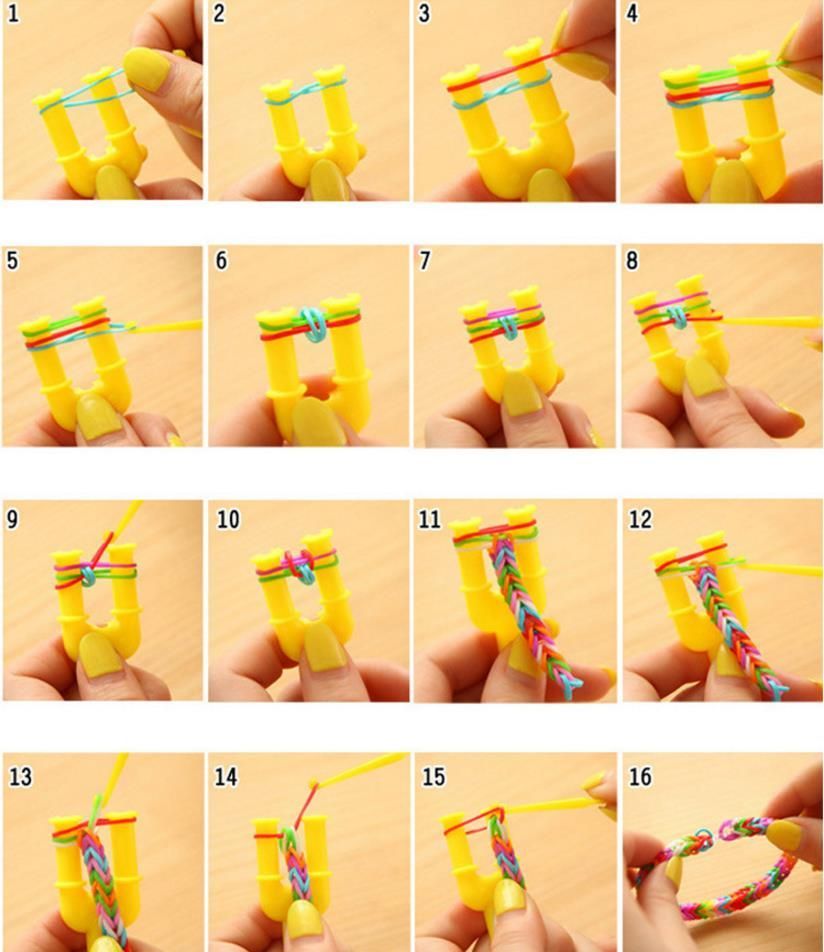 1

2

3

4

5

6

7

8

9

10

11

12

13

14

15

16