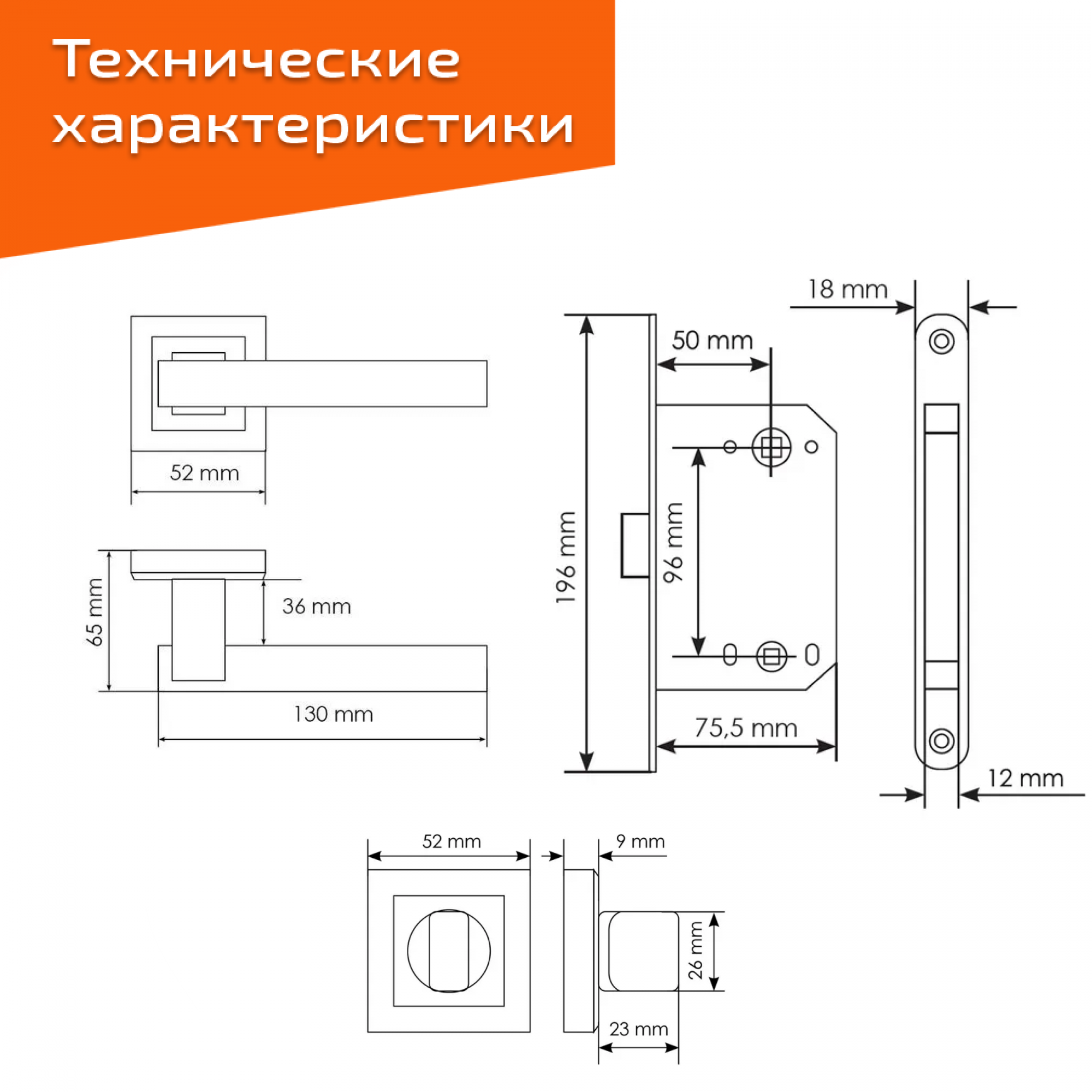 Технические характеристики

52 mm

65 mm

36 mm

130 mm

196 mm

50 mm

96 mm

75,5 mm

18 mm

12 mm

52 mm

9 mm

26 mm

23 mm