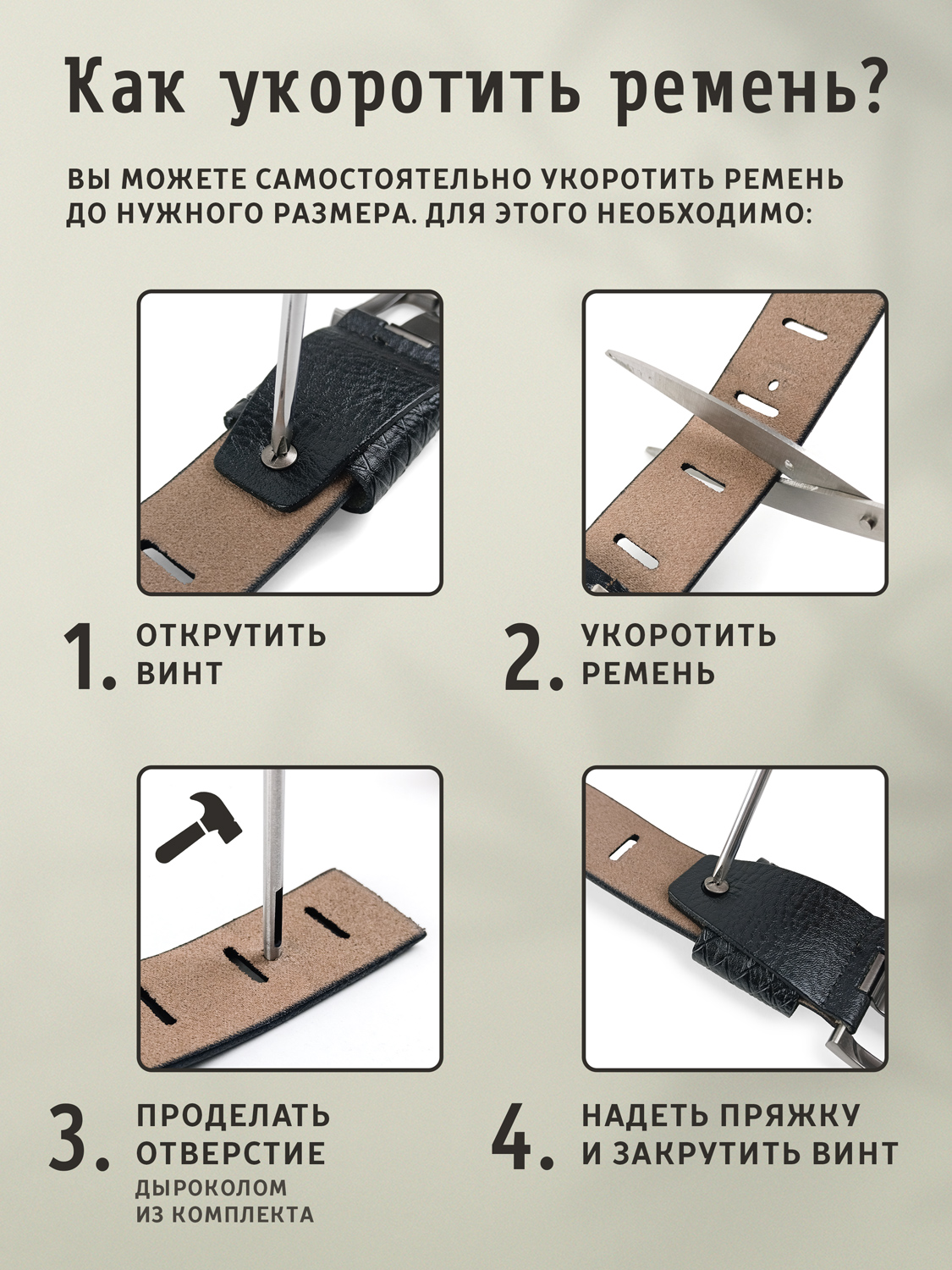 Как укоротить ремень?

ВЫ МОЖЕТЕ САМОСТОЯТЕЛЬНО УКОРОТИТЬ РЕМЕНЬ ДО НУЖНОГО РАЗМЕРА. ДЛЯ ЭТОГО НЕОБХОДИМО:

1. ОТКРУТИТЬ ВИНТ

2. УКОРОТИТЬ РЕМЕНЬ

3. ПРОДЕЛАТЬ ОТВЕРСТИЕ
ДЫРОКОЛОМ ИЗ КОМПЛЕКТА

4. НАДЕТЬ ПРЯЖКУ И ЗАКРУТИТЬ ВИНТ