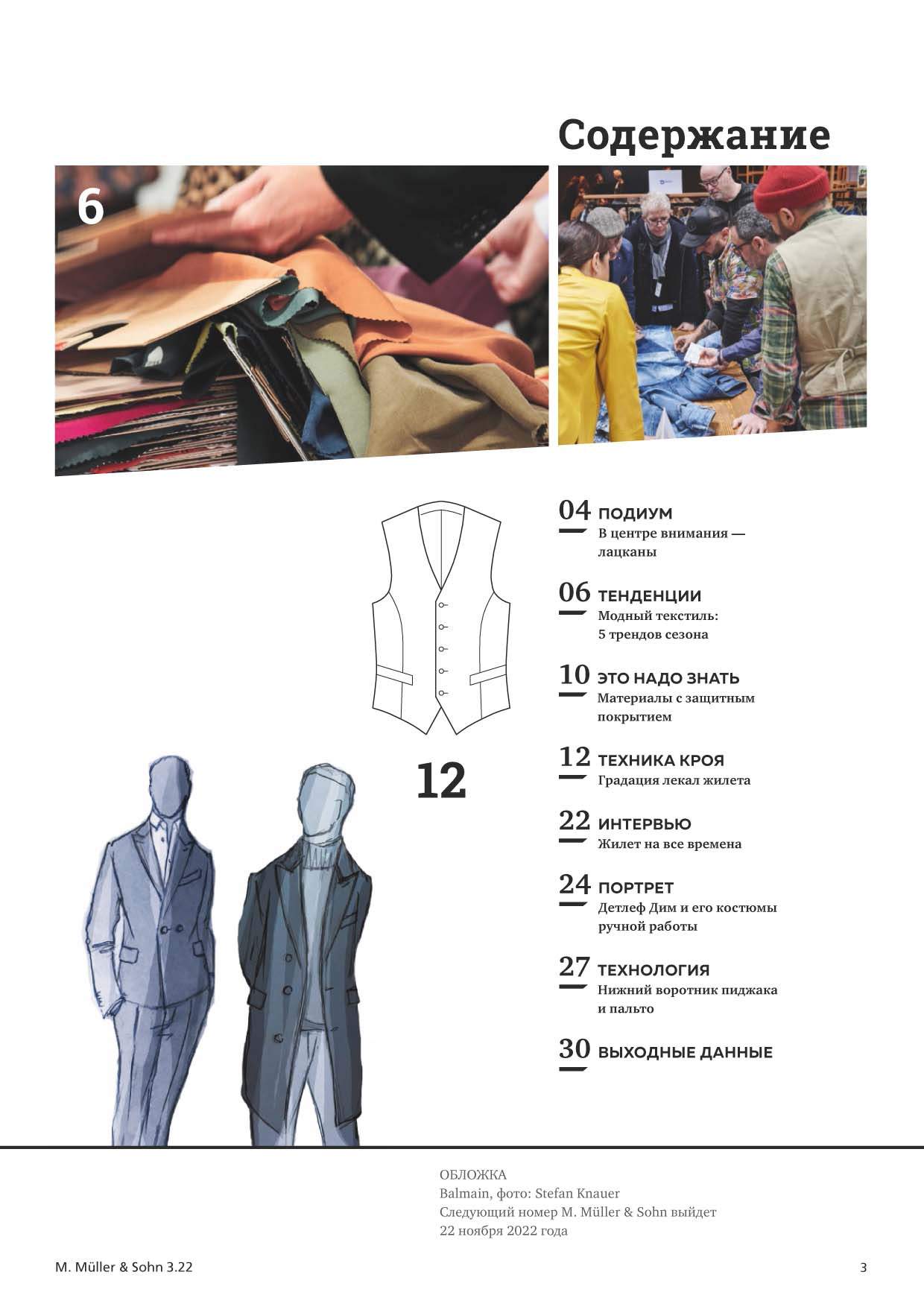 Содержание

6

12

04 ПОДИУМ
В центре внимания — лацканы

06 ТЕНДЕНЦИИ
Модный текстиль: 5 трендов сезона

10 ЭТО НАДО ЗНАТЬ
Материалы с защитным покрытием

12 ТЕХНИКА КРОЯ
Градация лекал жилета

22 ИНТЕРВЬЮ
Жилет на все времена

24 ПОРТРЕТ
Детлеф Дим и его костюмы ручной работы

27 ТЕХНОЛОГИЯ
Нижний воротник пиджака и пальто

30 ВЫХОДНЫЕ ДАННЫЕ

ОБЛОЖКА
Balmain, фото: Stefan Knauer
Следующий номер M. Müller & Sohn выйдет 22 ноября 2022 года

M. Müller & Sohn 3.22

3