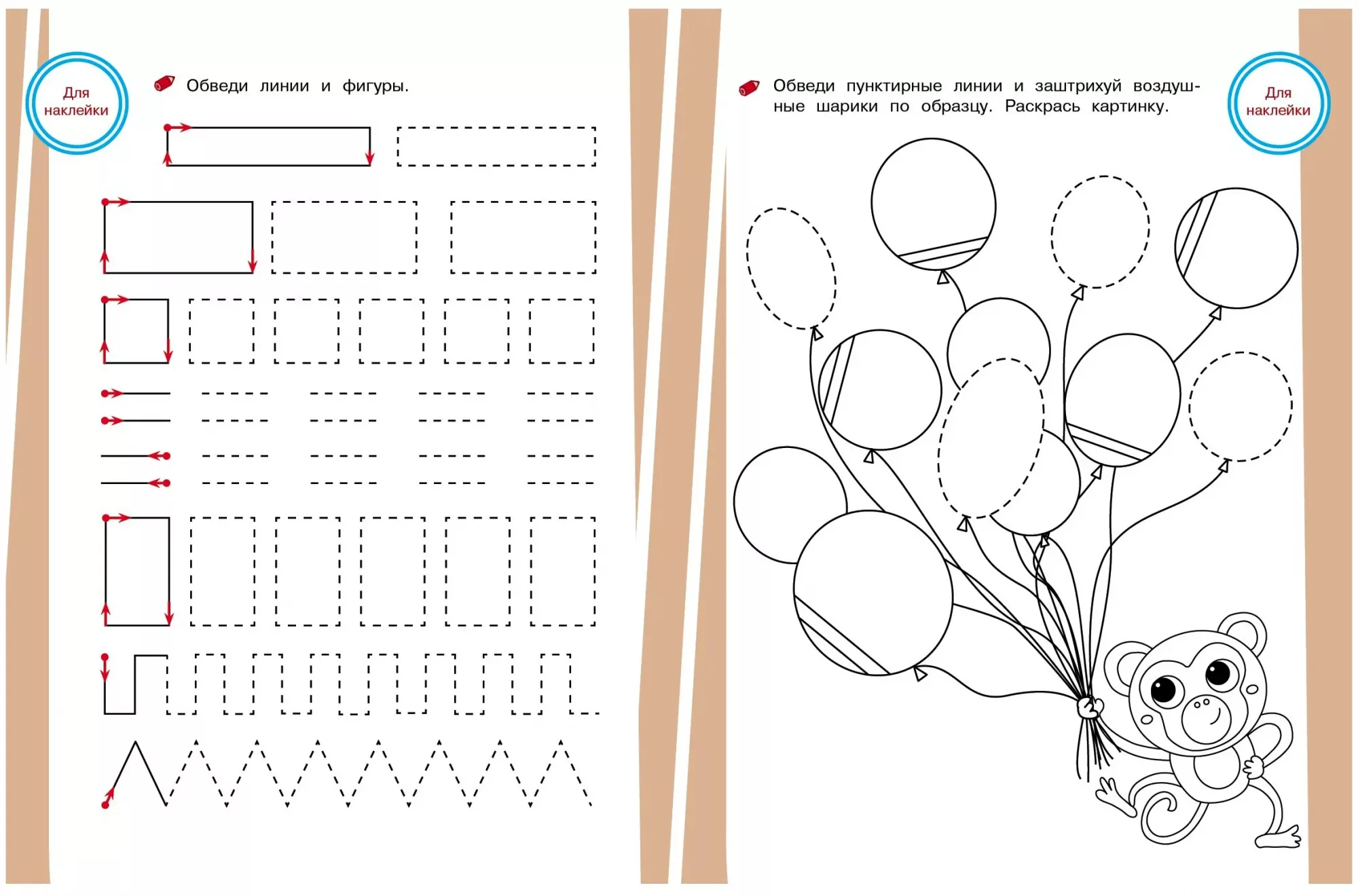 Для наклейки

Обведи линии и фигуры.

Обведи пунктирные линии и заштрихуй воздушные шарики по образцу. Раскрась картинку.

Для наклейки