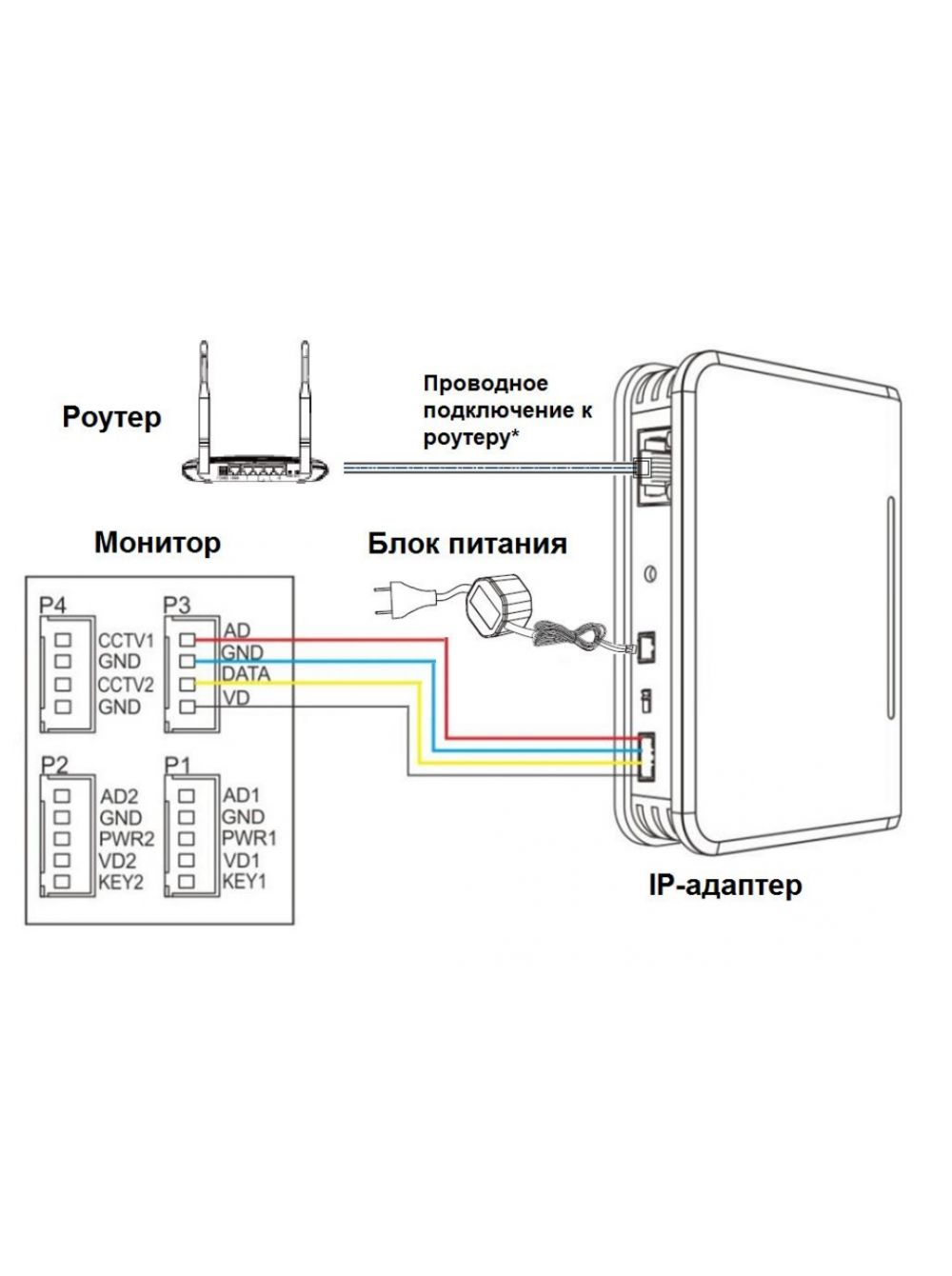 Роутер

Проводное подключение к роутеру*

Монитор

Блок питания

P4
CCTV1
GND
CCTV2
GND

P3
AD
GND
DATA
VD

P2
AD2
GND
PWR2
VD2
KEY2

P1
AD1
GND
PWR1
VD1
KEY1

IP-адаптер