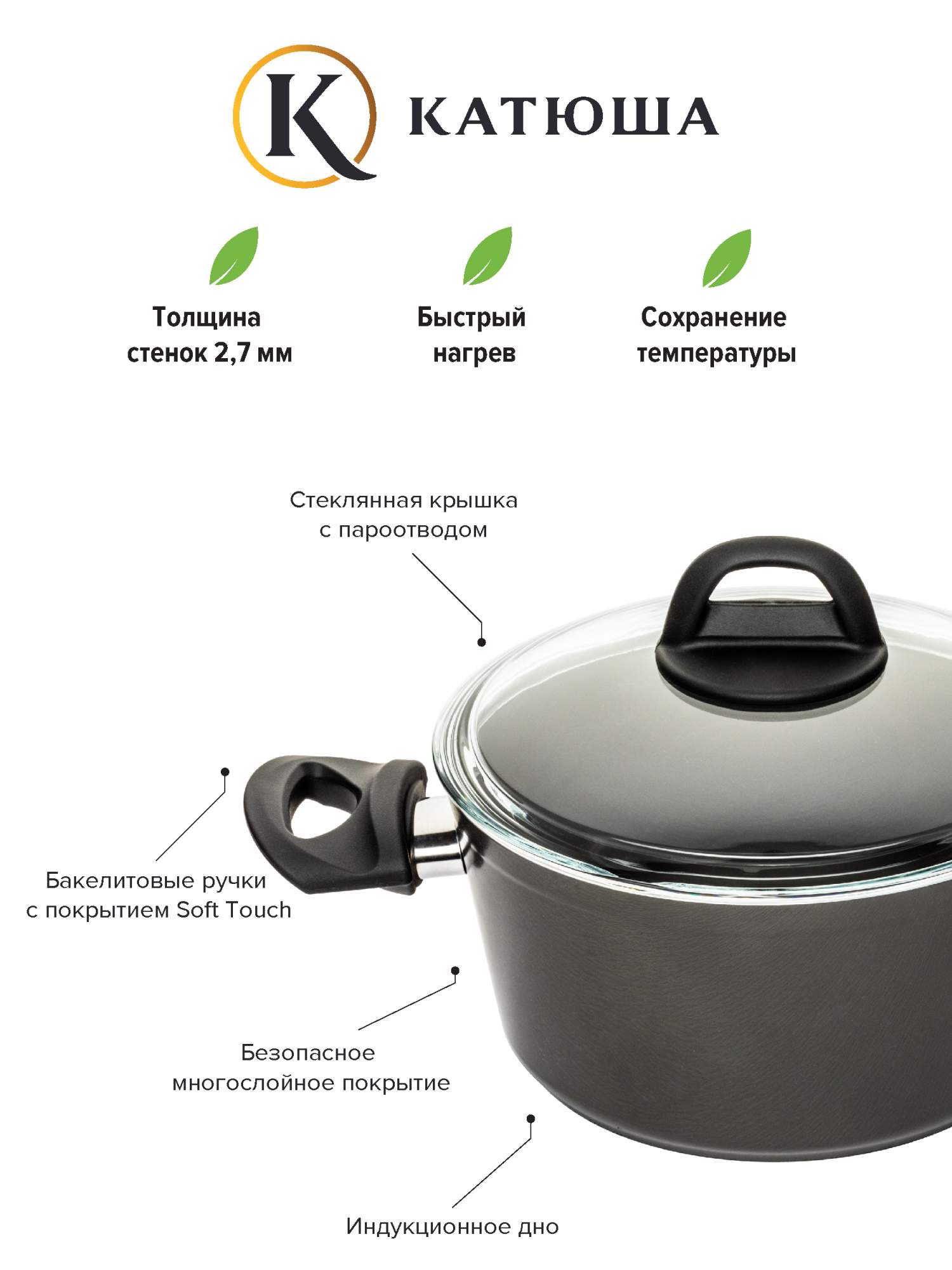 K КАТЮША

Толщина стенок 2,7 мм

Быстрый нагрев

Сохранение температуры

Стеклянная крышка с пароотводом

Бакелитовые ручки с покрытием Soft Touch

Безопасное многослойное покрытие

Индукционное дно