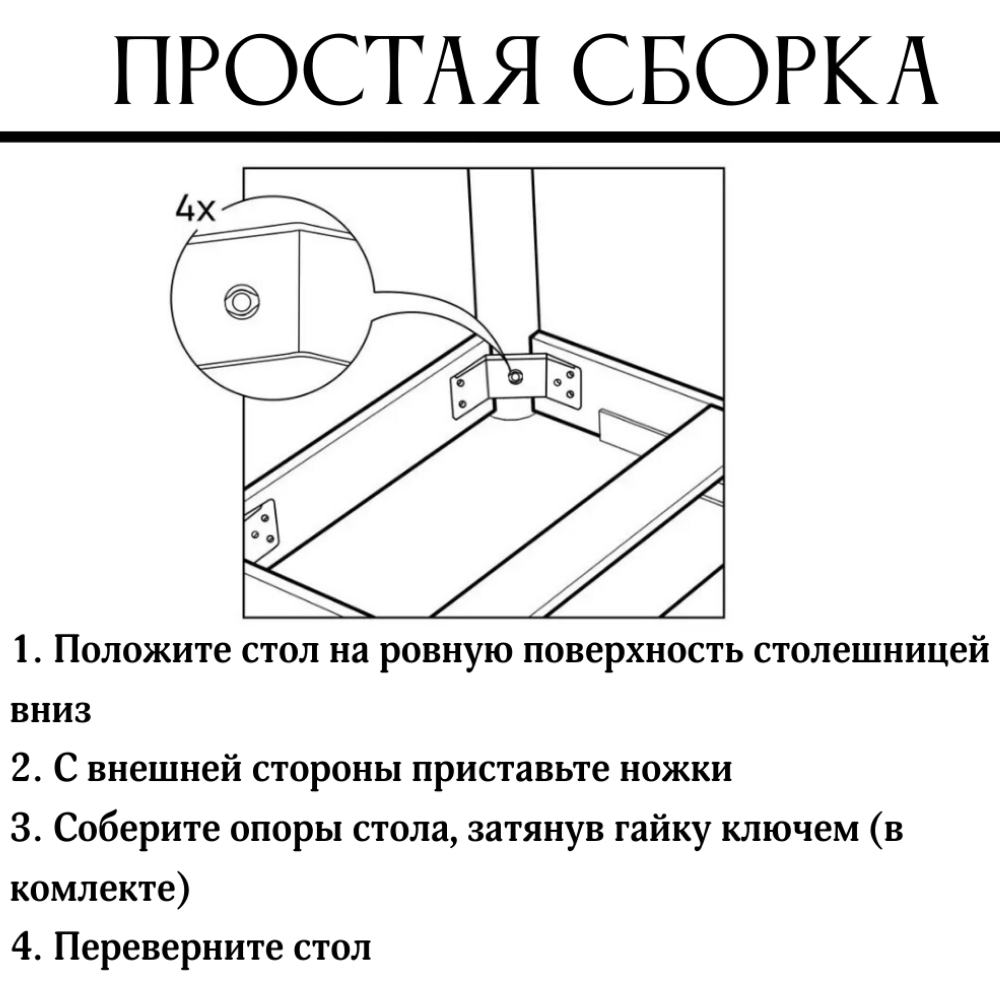 ПРОСТАЯ СБОРКА

4x

1. Положите стол на ровную поверхность столешницей вниз
2. С внешней стороны приставьте ножки
3. Соберите опоры стола, затянув гайку ключем (в комлекте)
4. Переверните стол