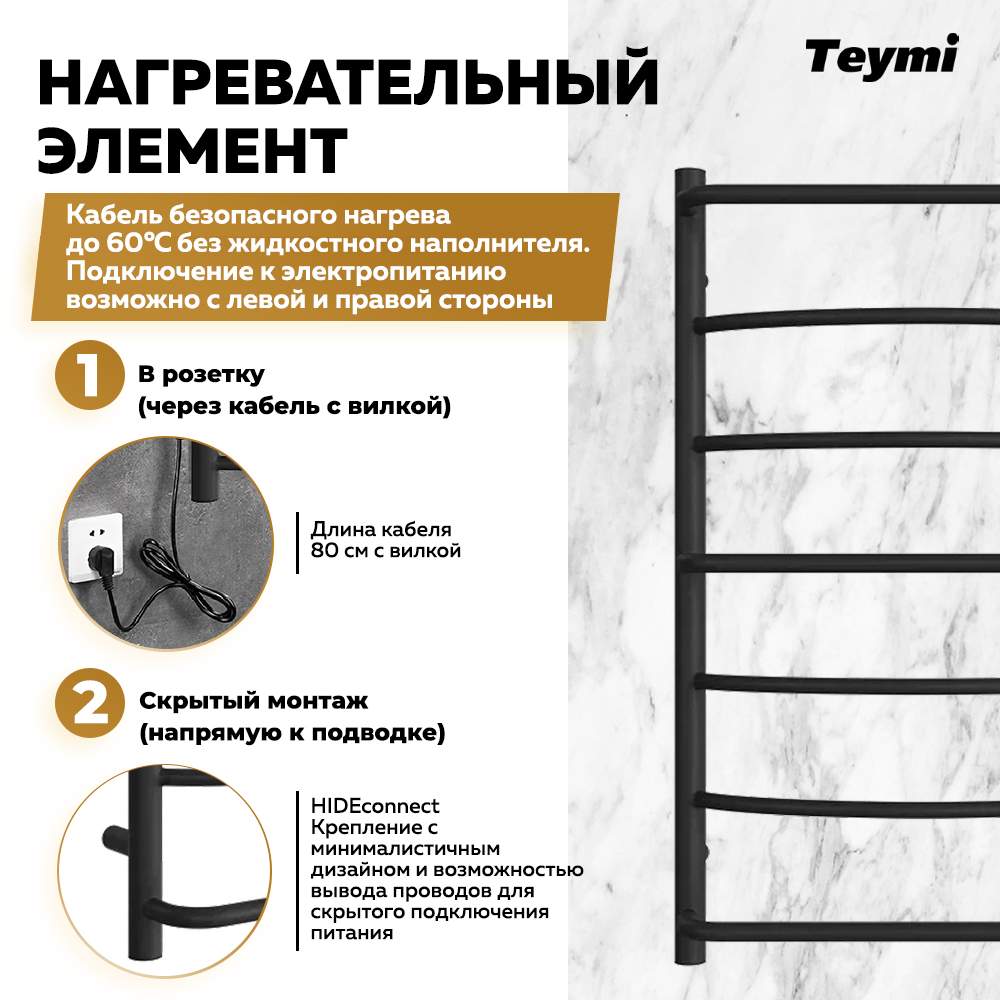 НАГРЕВАТЕЛЬНЫЙ ЭЛЕМЕНТ

Teymi

Кабель безопасного нагрева до 60°C без жидкостного наполнителя. Подключение к электропитанию возможно с левой и правой стороны

1

В розетку
(через кабель с вилкой)

Длина кабеля
80 см с вилкой

2

Скрытый монтаж
(напрямую к подводке)

HIDEconnect
Крепление с минималистичным дизайном и возможностью вывода проводов для скрытого подключения питания