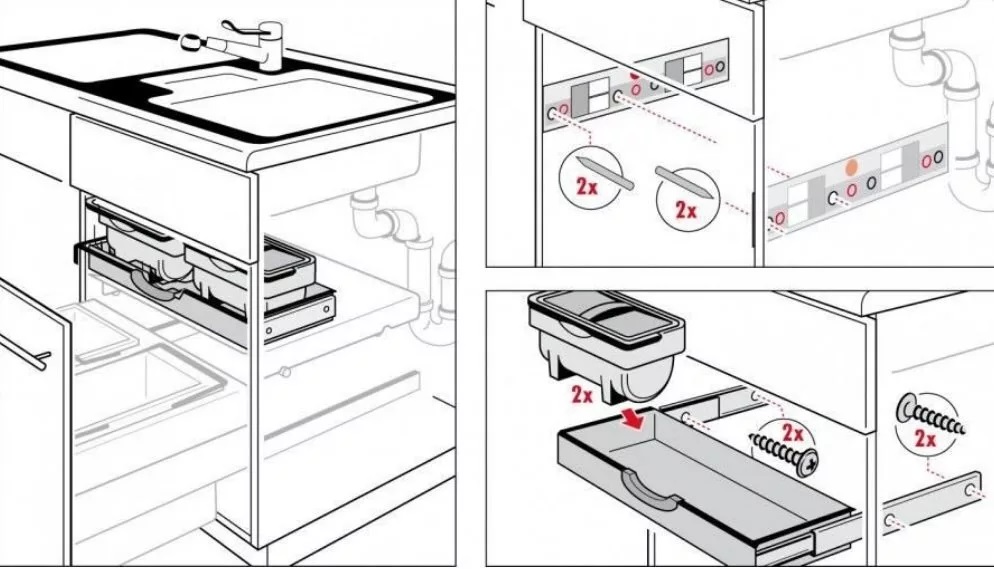 2x
2x
2x
2x
2x