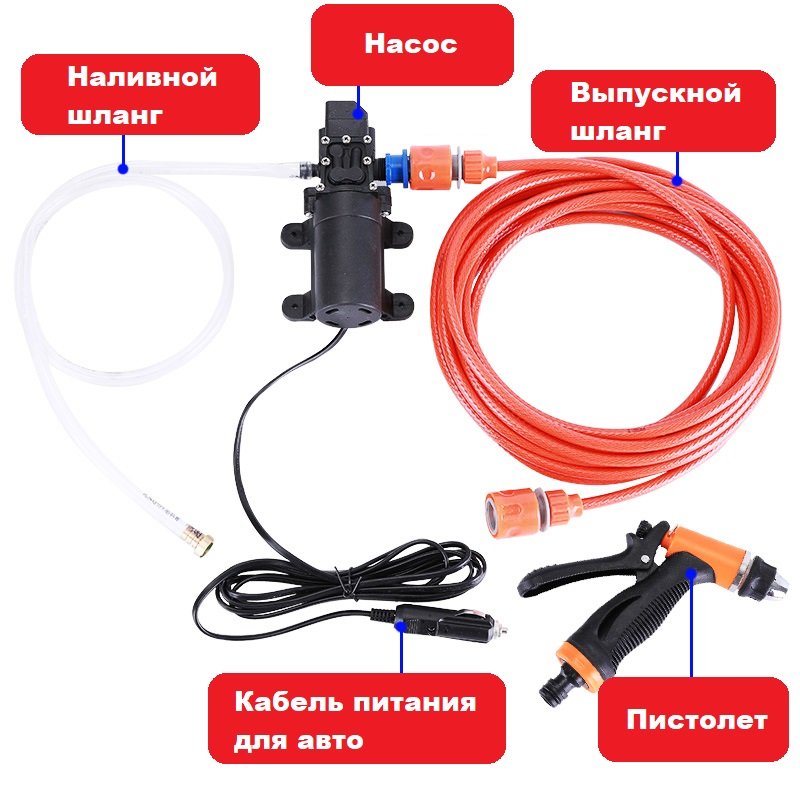 Наливной шланг

Насос

Выпускной шланг

Кабель питания для авто

Пистолет