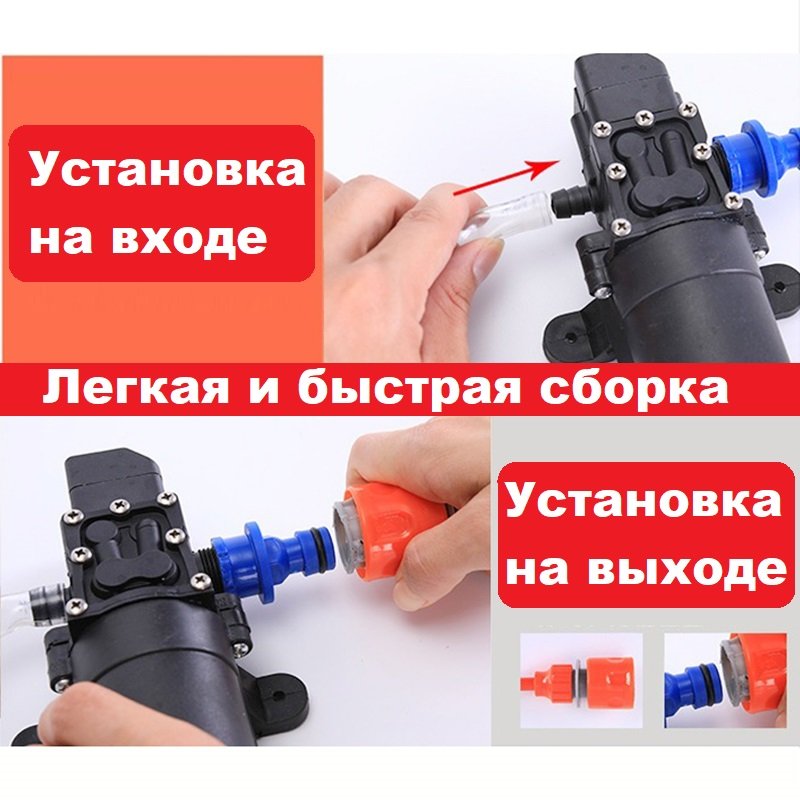 Установка на входе

Легкая и быстрая сборка

Установка на выходе