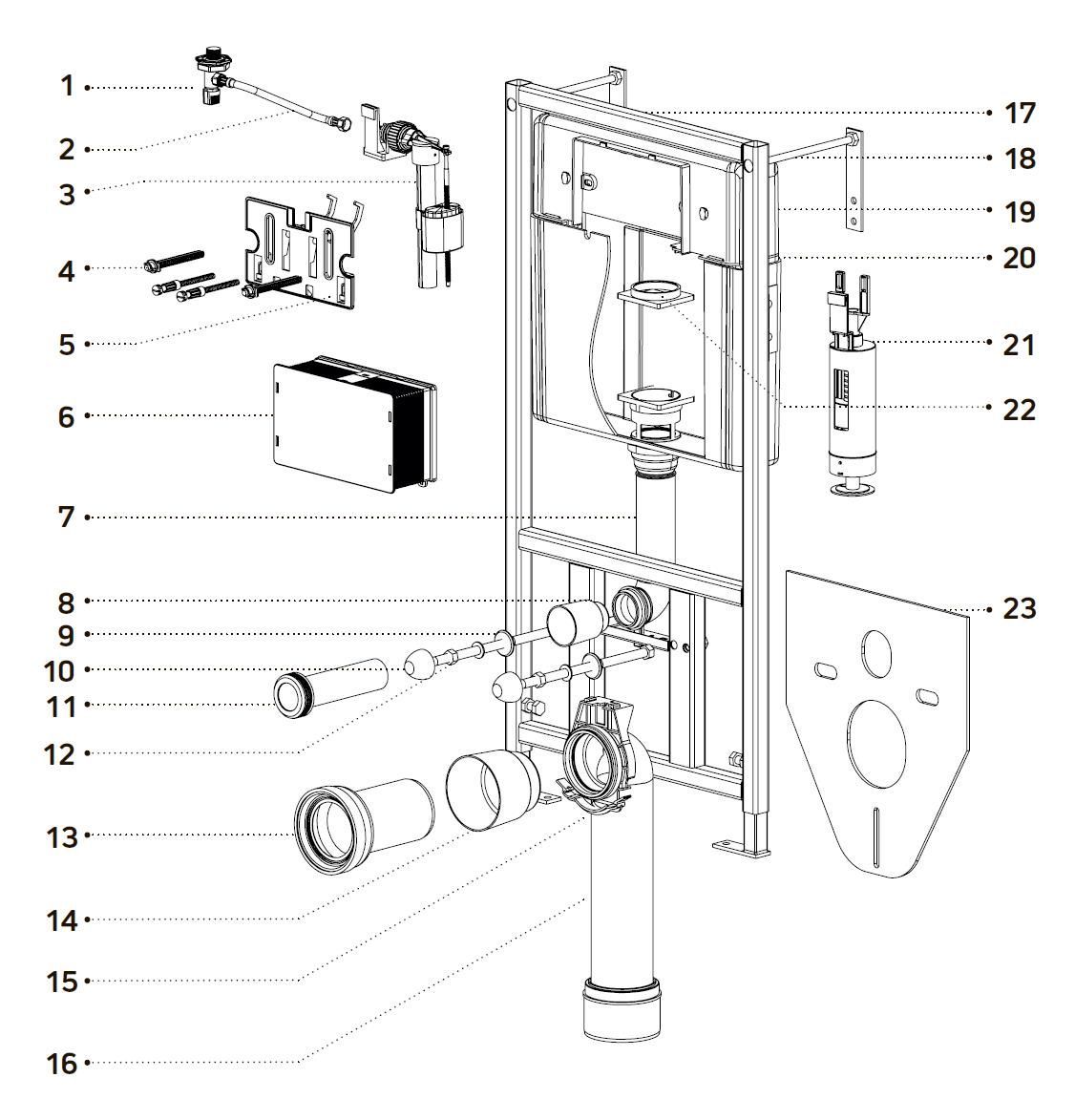 1
2
3
4
5
6
7
8
9
10
11
12
13
14
15
16
17
18
19
20
21
22
23