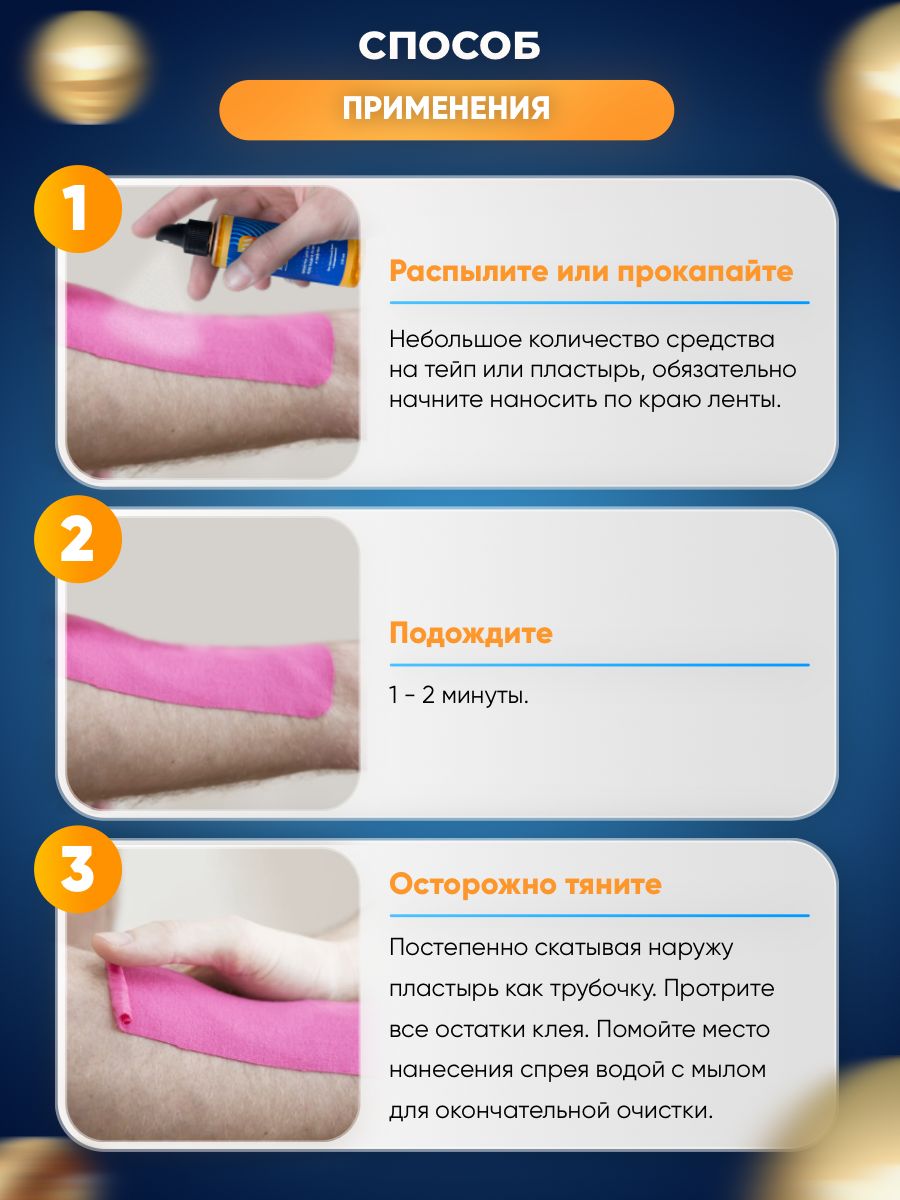 СПОСОБ

ПРИМЕНЕНИЯ

1

Распылите или прокапайте

Небольшое количество средства на тейп или пластырь, обязательно начните наносить по краю ленты.

2

Подождите

1 - 2 минуты.

3

Осторожно тяните

Постепенно скатывая наружу пластырь как трубочку. Протрите все остатки клея. Помойте место нанесения спрея водой с мылом для окончательной очистки.