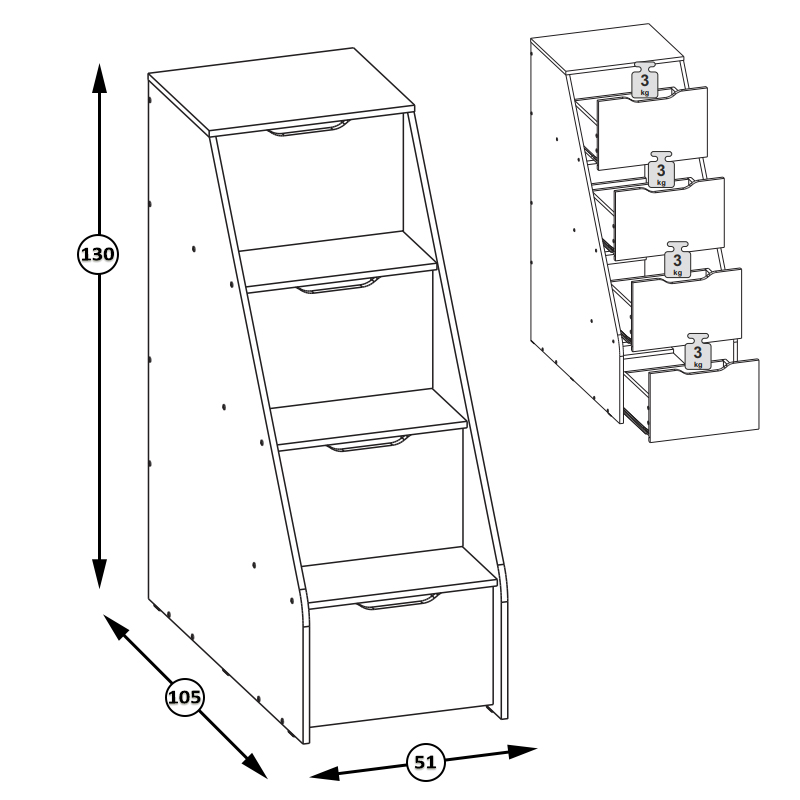 130

105

51

3 kg

3 kg

3 kg

3 kg