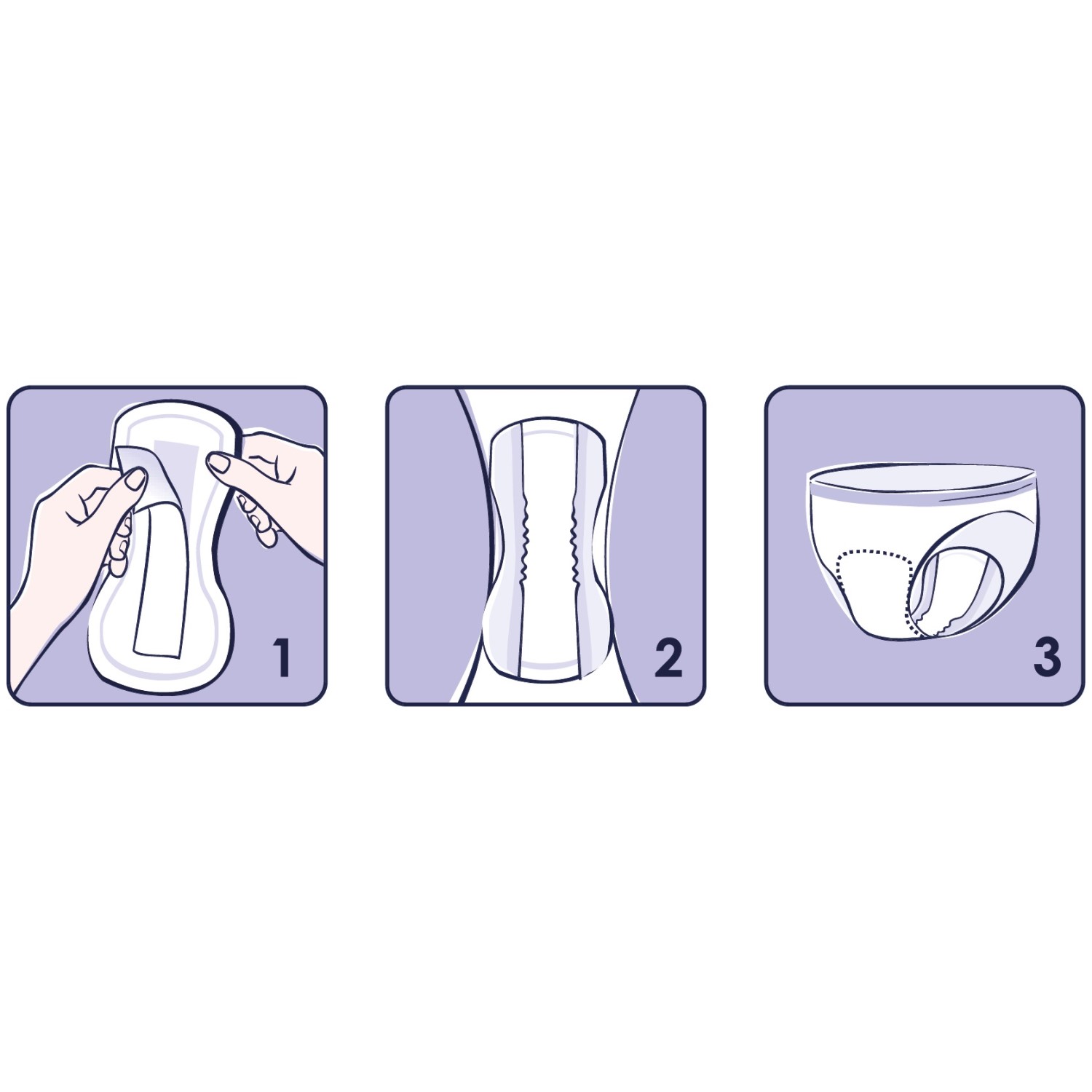 1

2

3