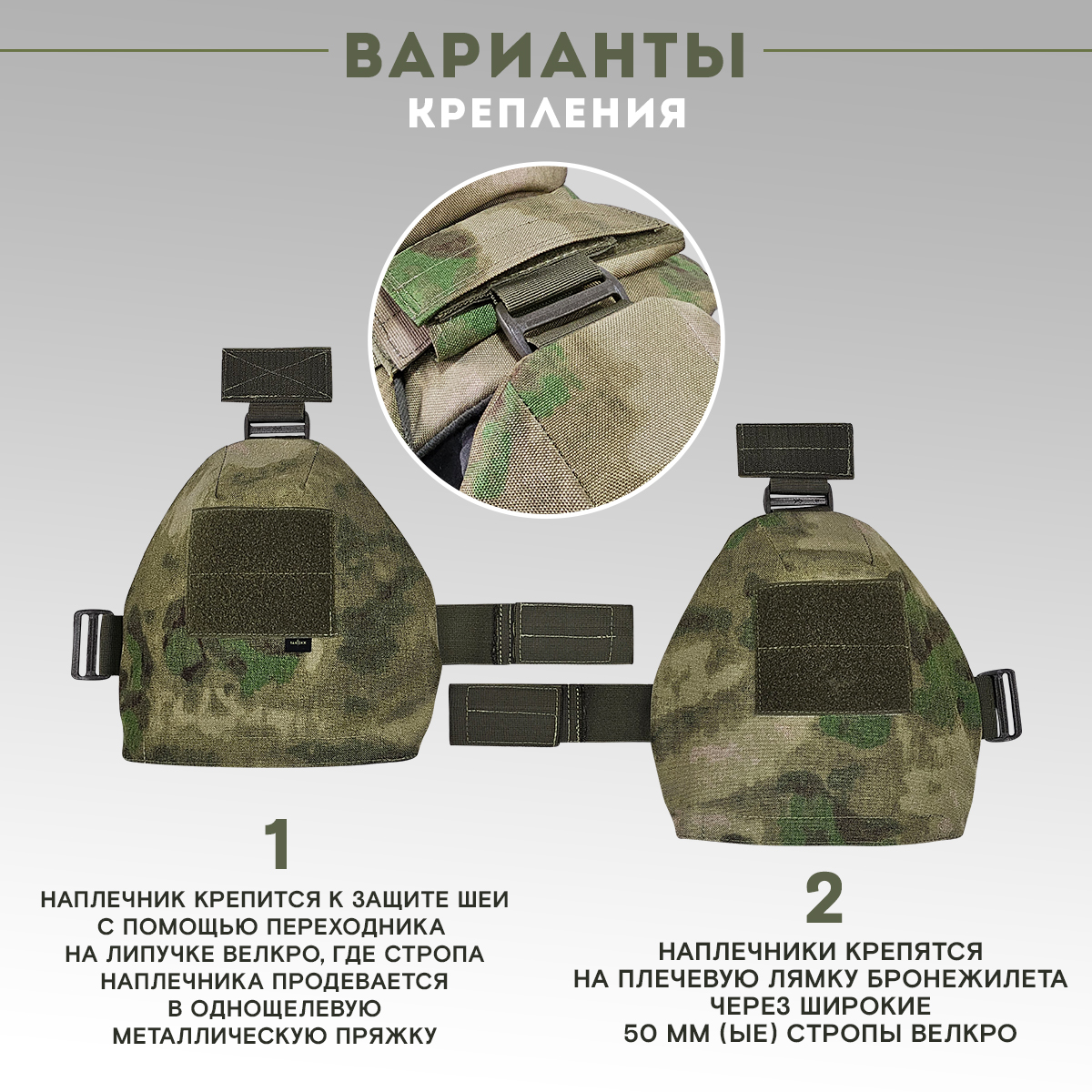 ВАРИАНТЫ
КРЕПЛЕНИЯ

1

НАПЛЕЧНИК КРЕПИТСЯ К ЗАЩИТЕ ШЕИ С ПОМОЩЬЮ ПЕРЕХОДНИКА НА ЛИПУЧКЕ ВЕЛКРО, ГДЕ СТРОПА НАПЛЕЧНИКА ПРОДЕВАЕТСЯ В ОДНОЩЕЛЕВУЮ МЕТАЛЛИЧЕСКУЮ ПРЯЖКУ

2

НАПЛЕЧНИКИ КРЕПЯТСЯ НА ПЛЕЧЕВУЮ ЛЯМКУ БРОНЕЖИЛЕТА ЧЕРЕЗ ШИРОКИЕ 50 ММ (ЫЕ) СТРОПЫ ВЕЛКРО